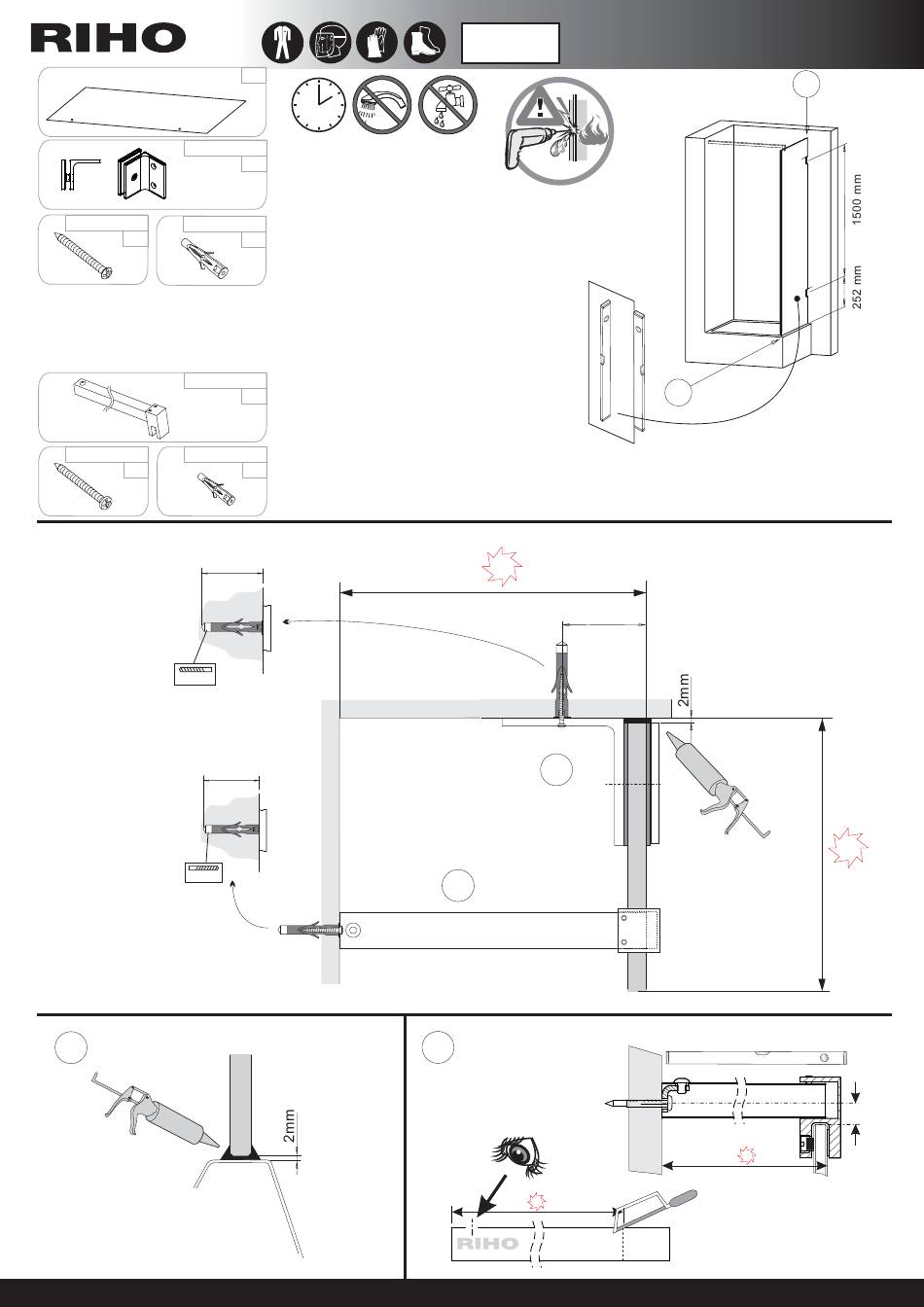 RIHO

1500 mm

252 mm

2mm

2mm

RIHO