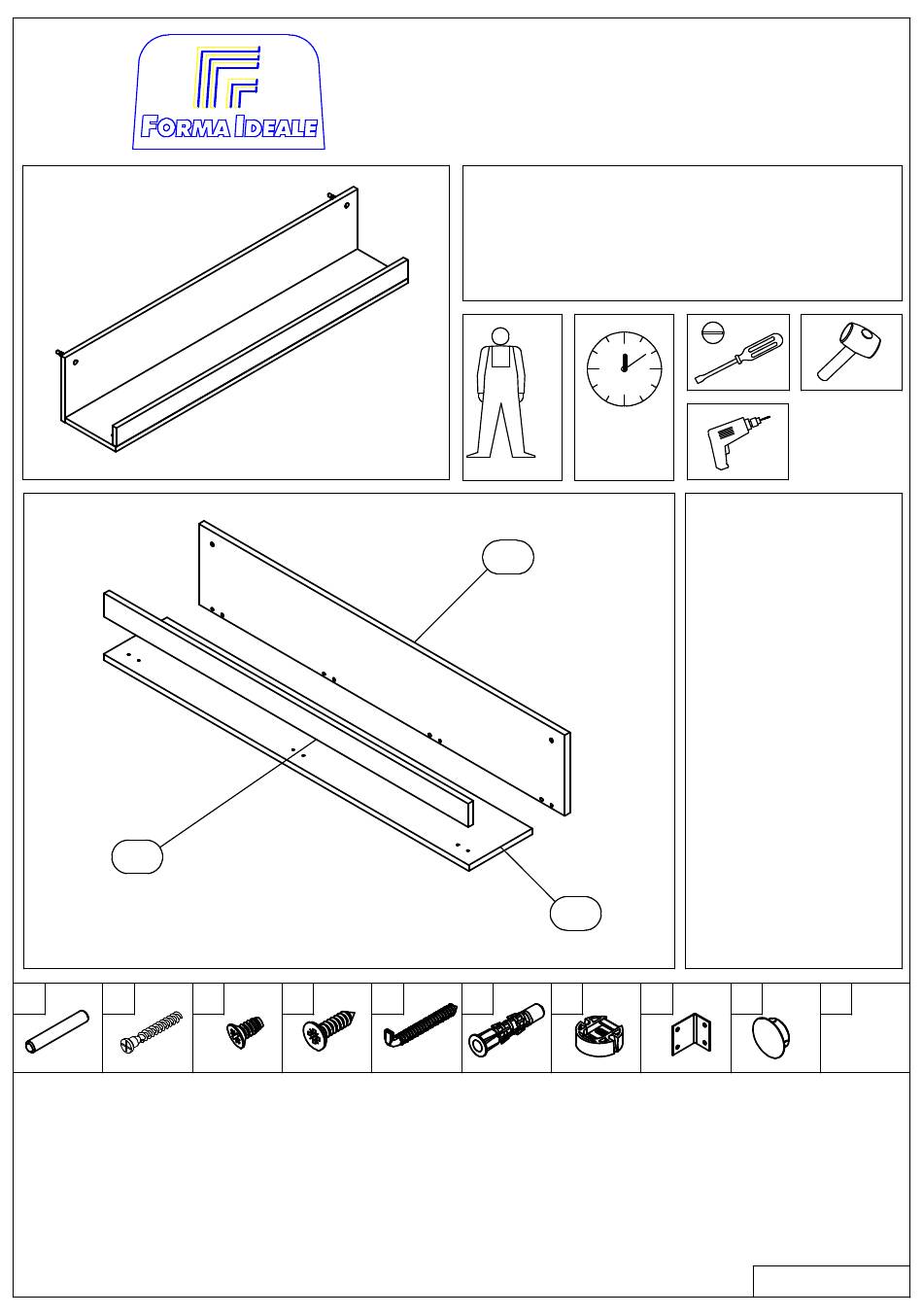 FORMA IDEALE