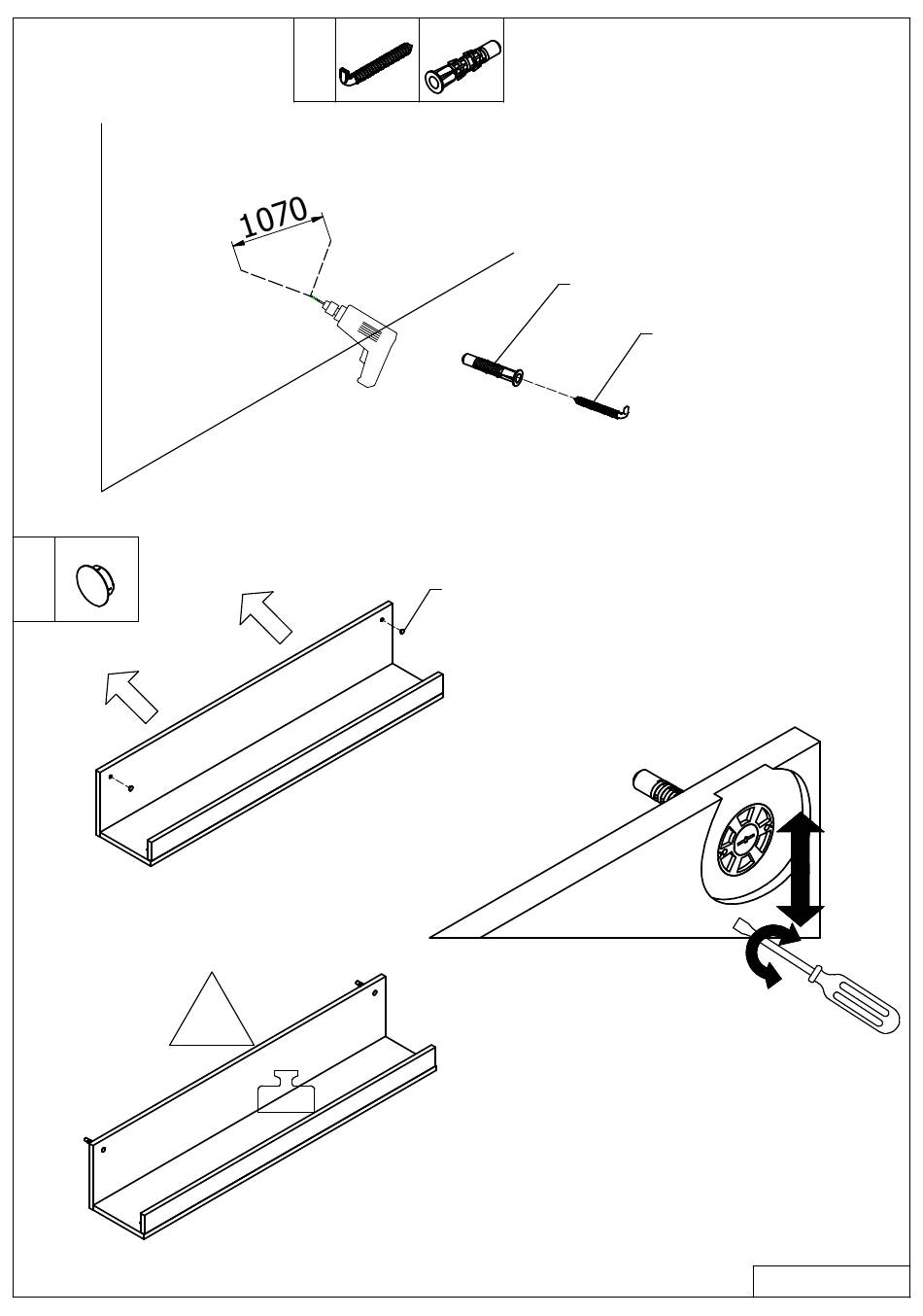 1070