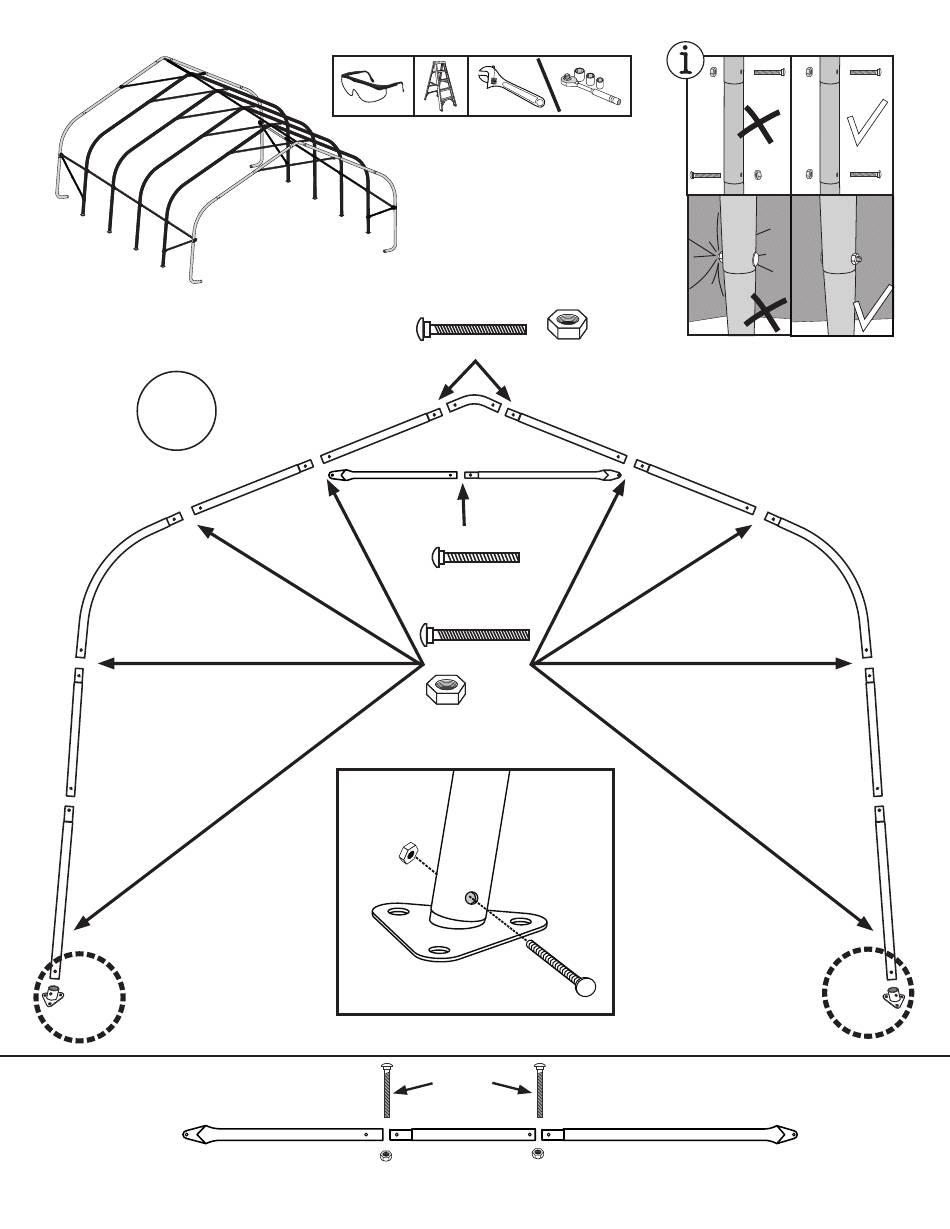 i