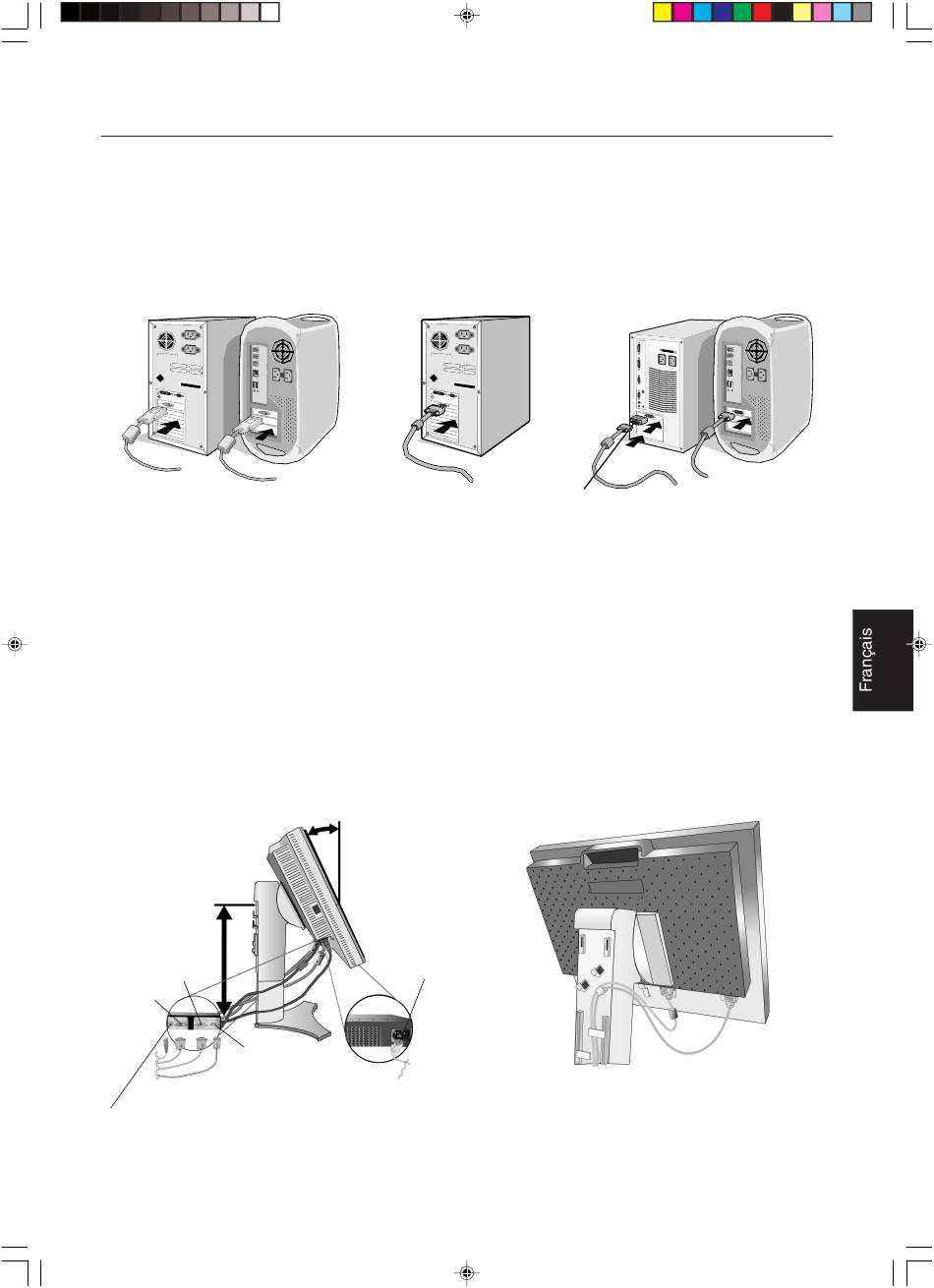 Français