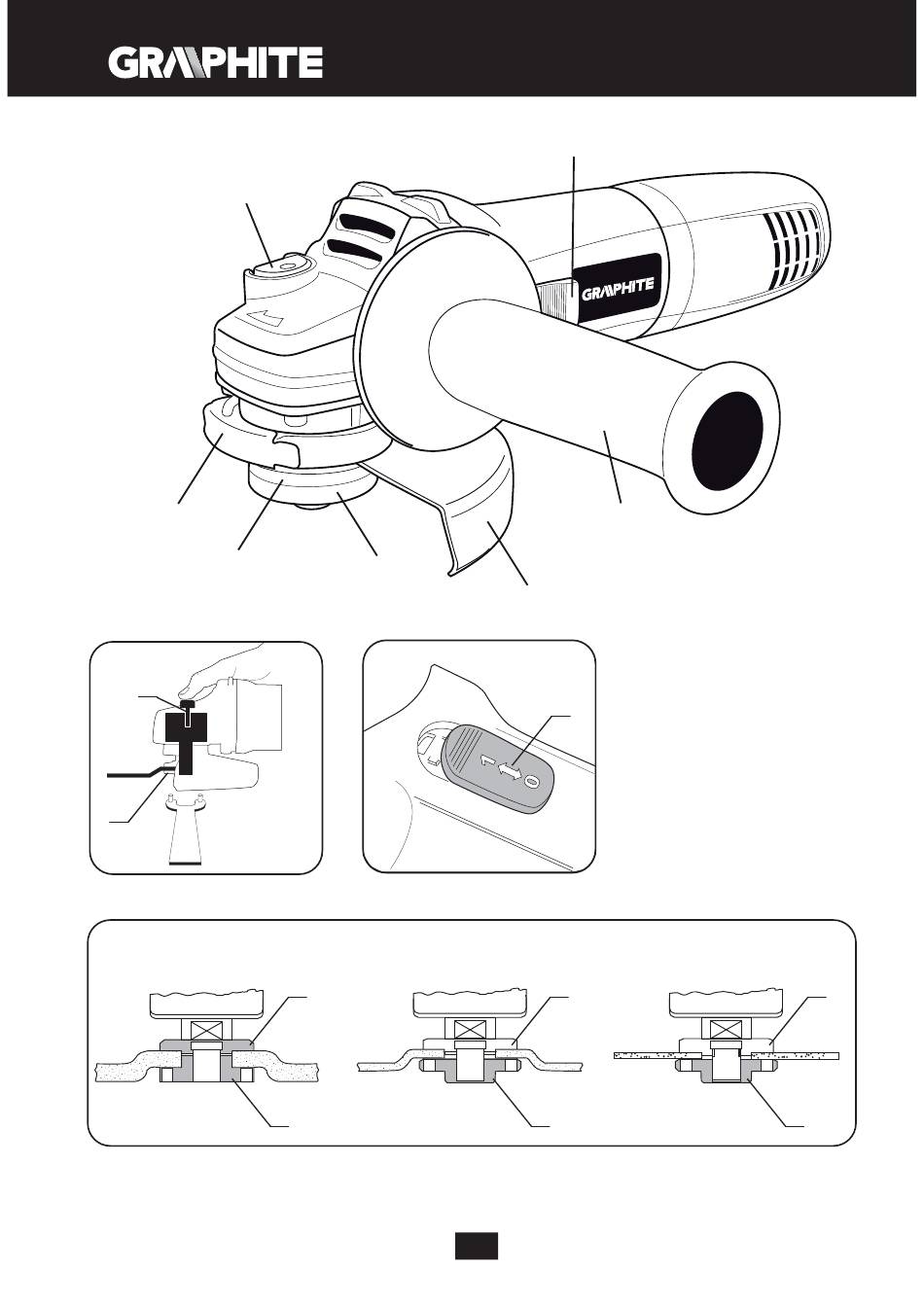 GRAPHITE

GRAPHITE

1
0