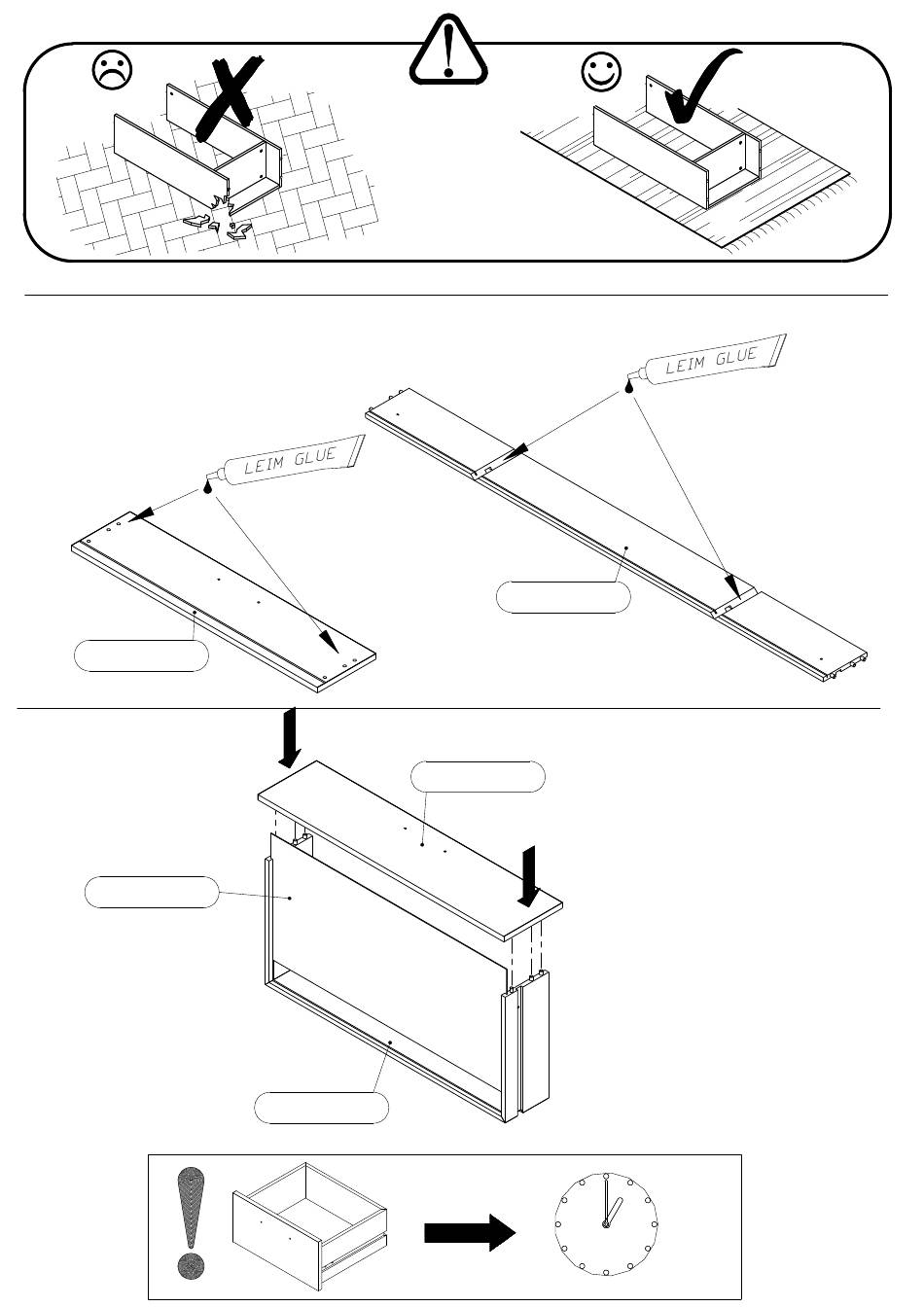 LEIM GLUE

LEIM GLUE