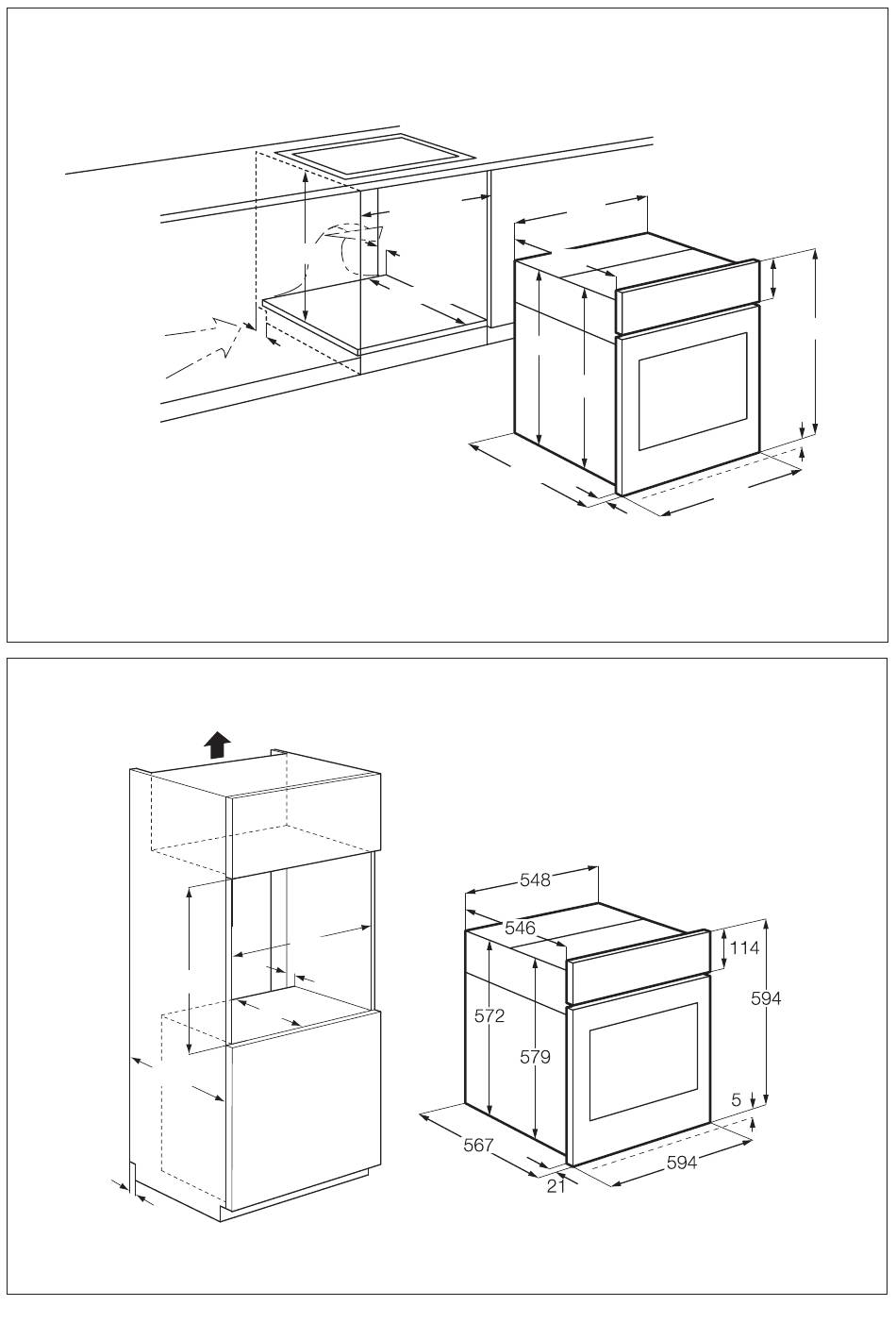 548
546
114
594
572
579
5
567
21
594