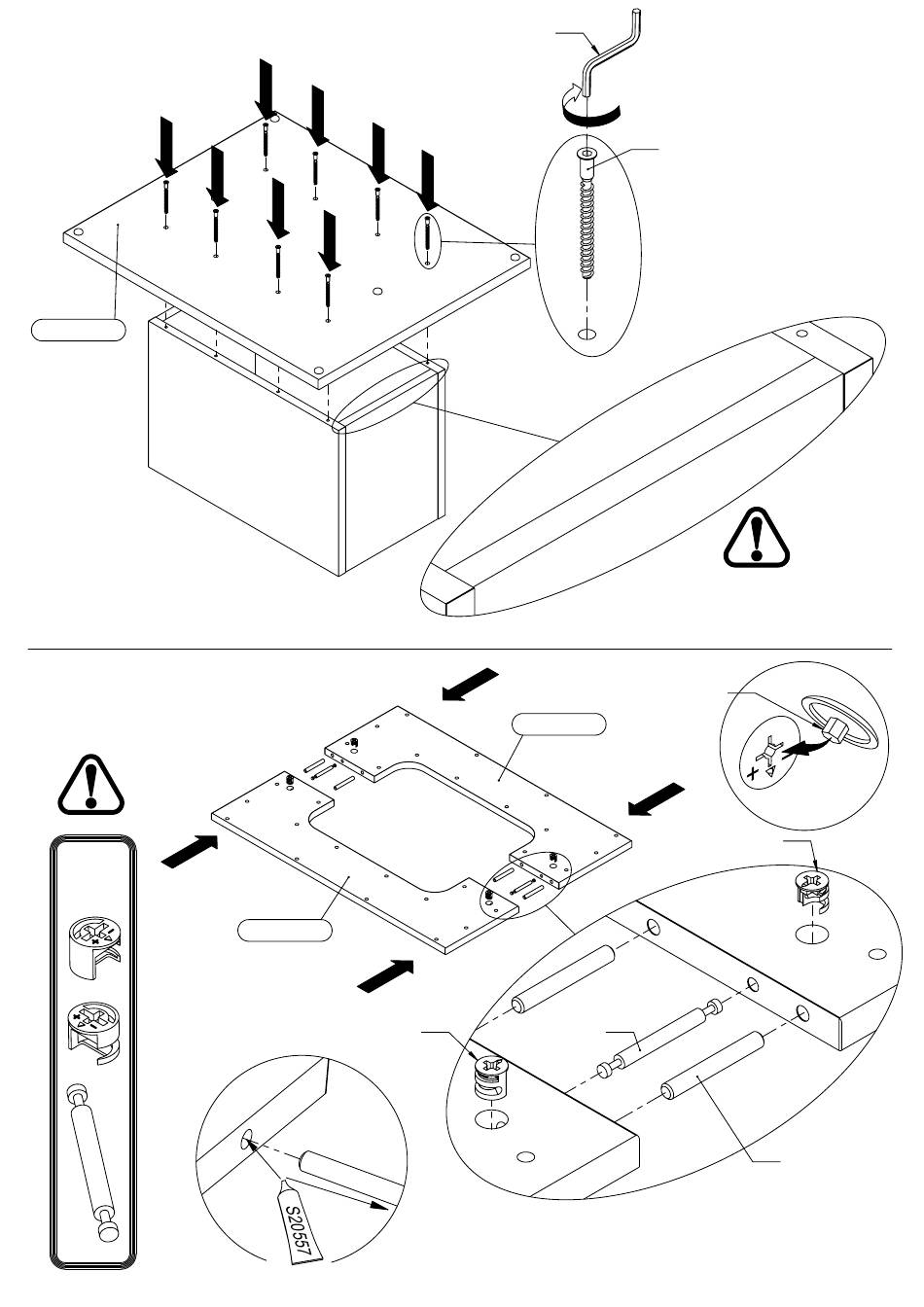 S20557