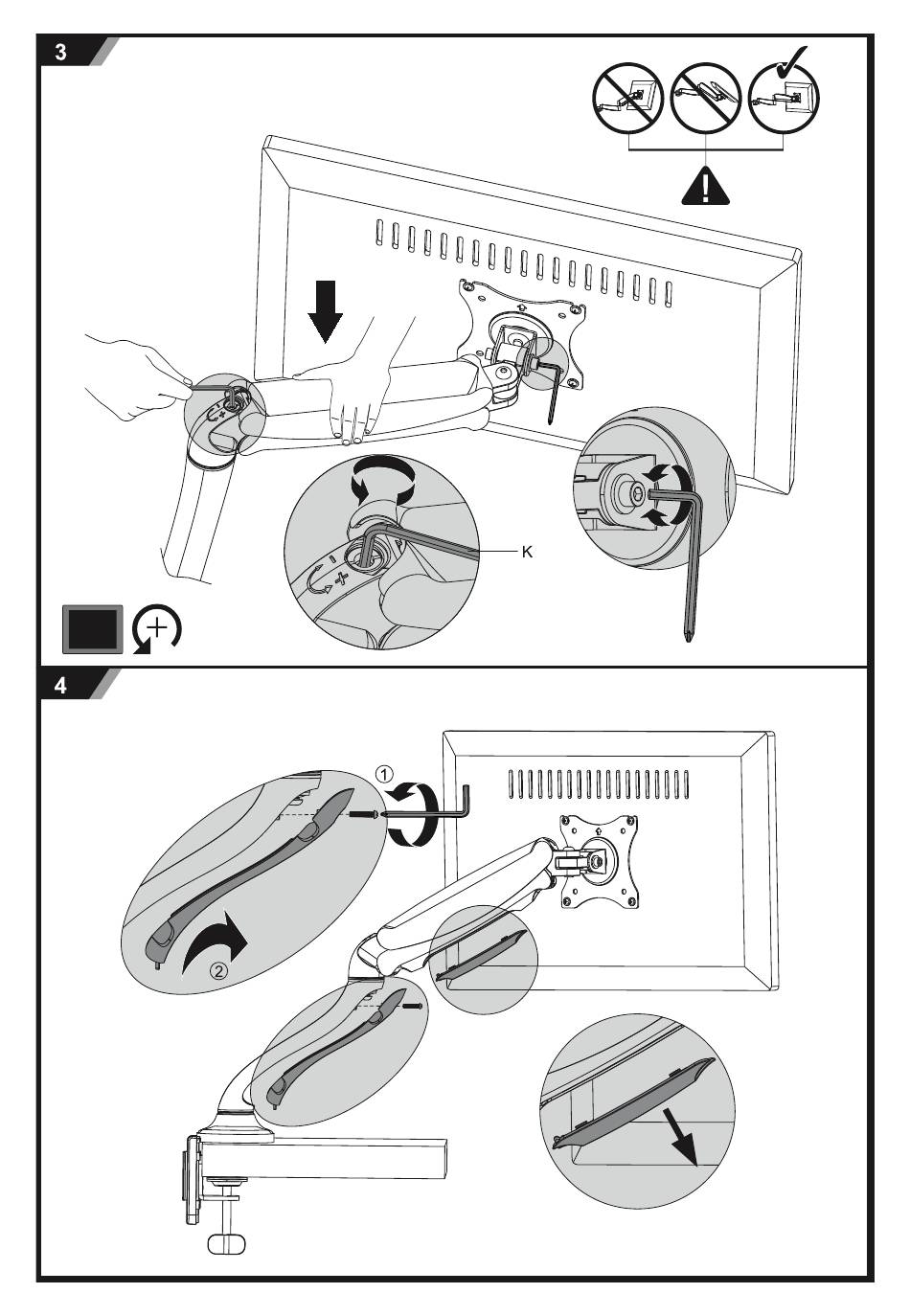 3

K

4

①

②