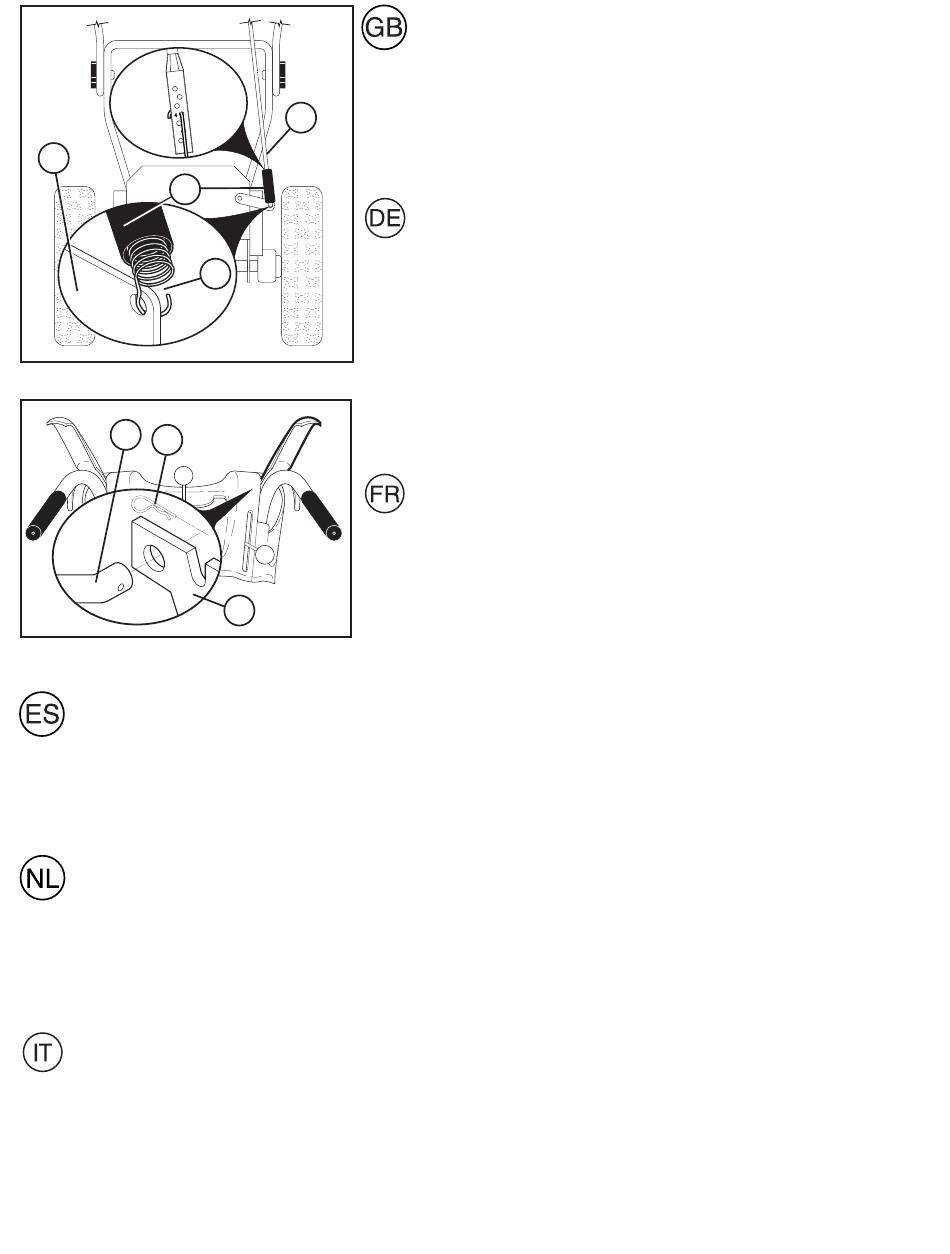 GB

DE

FR

ES

NL

IT