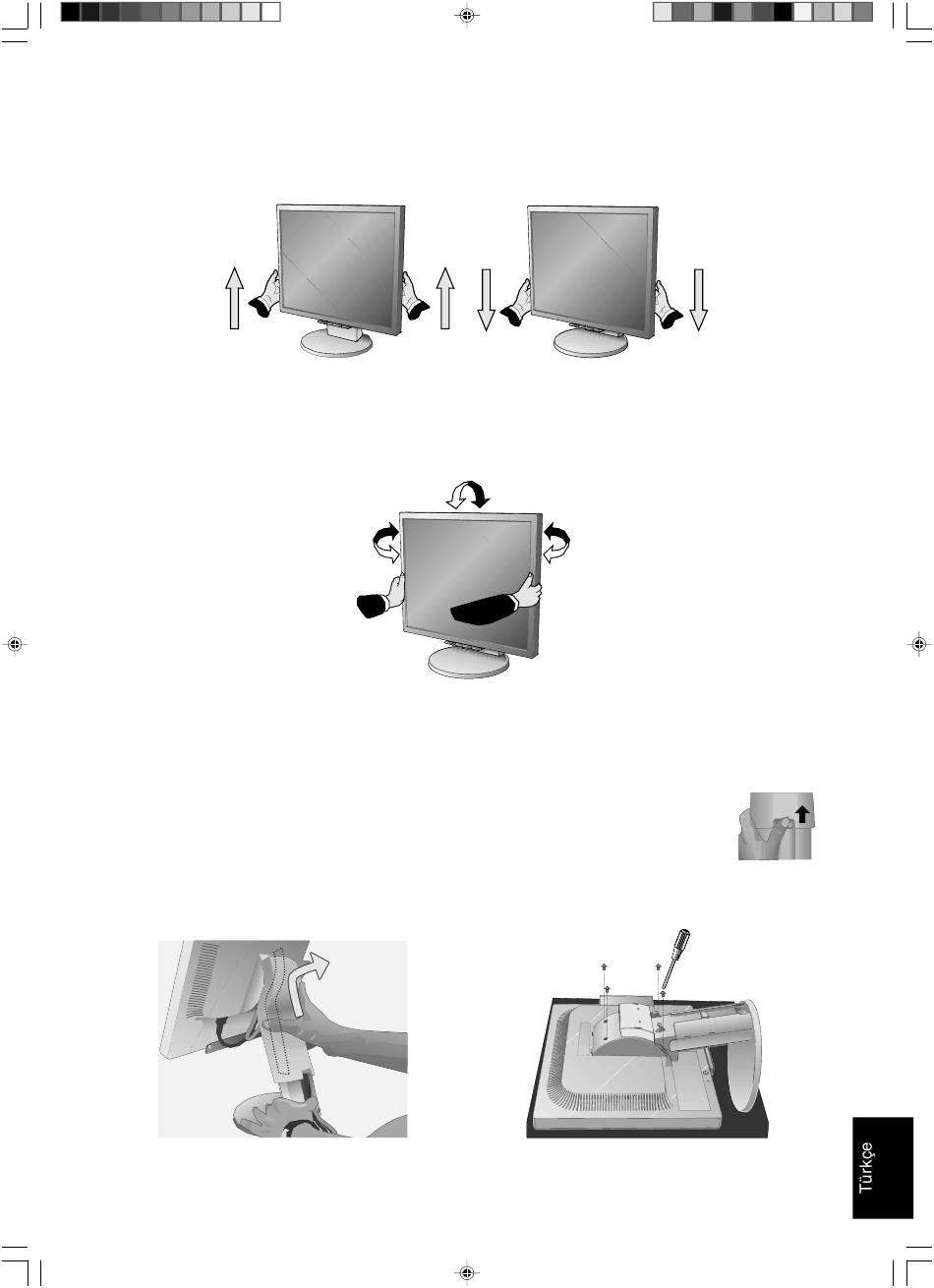 Türkçe