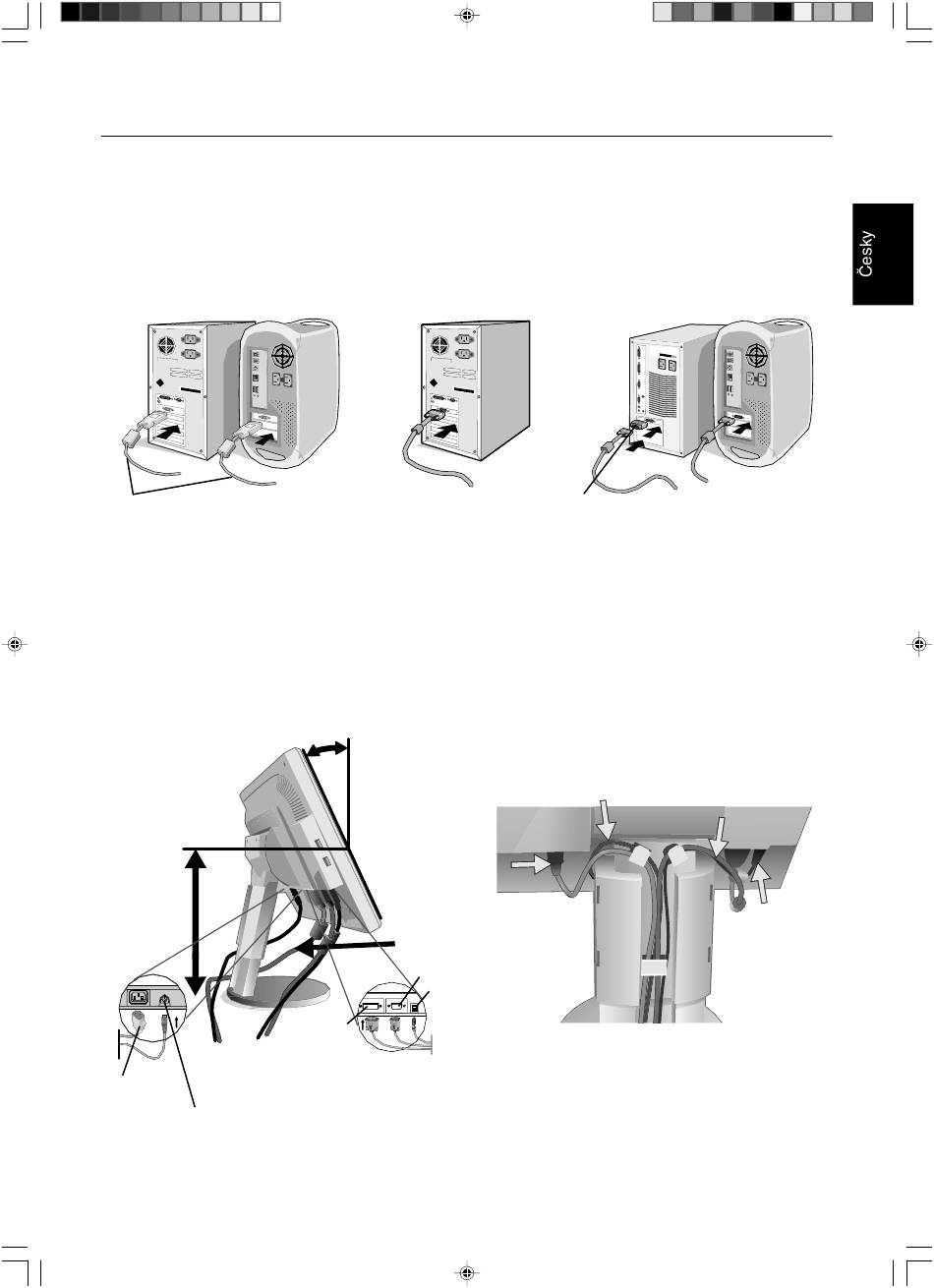 Česky