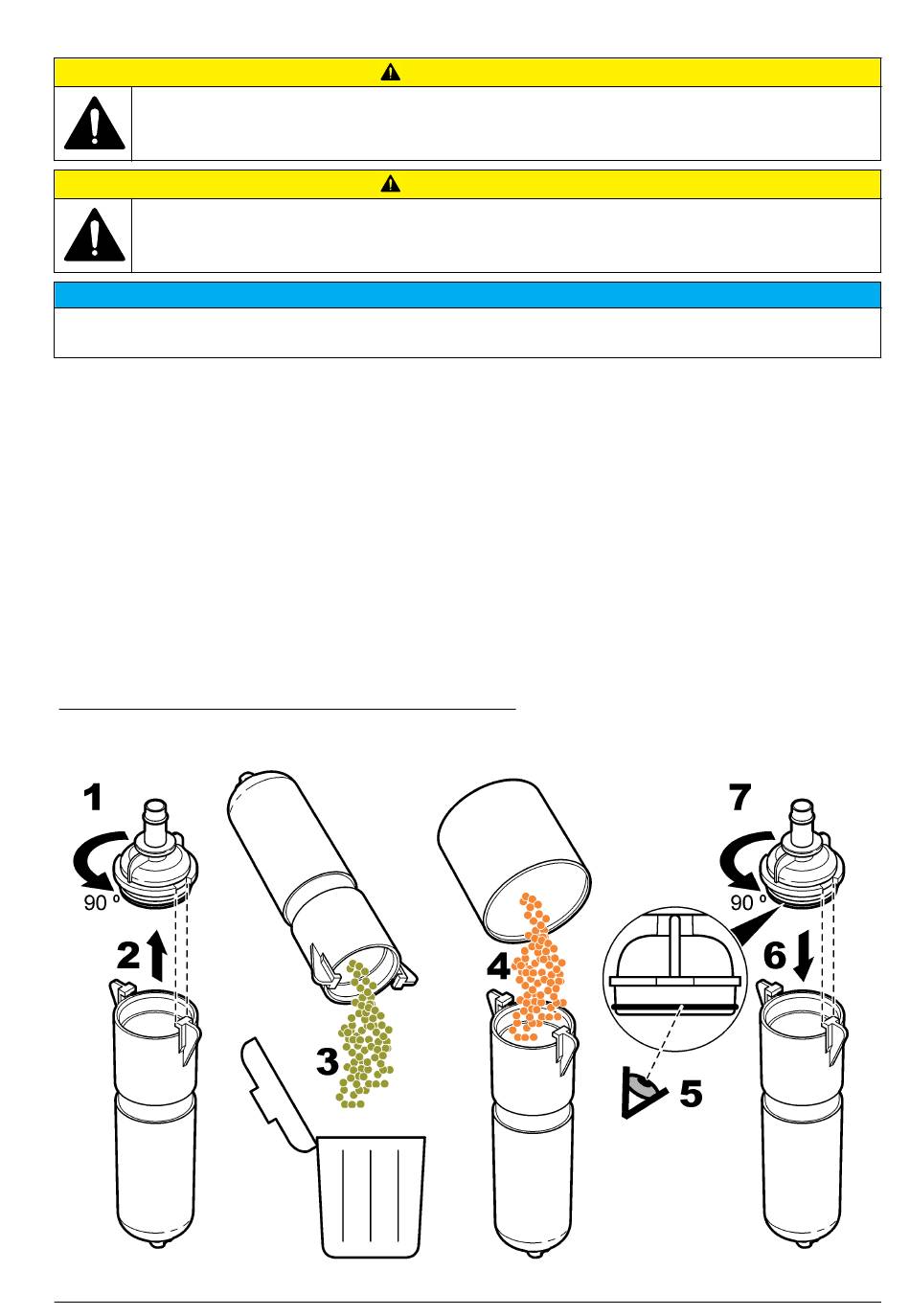 1

90 °

2

3

4

5

6

7

90 °