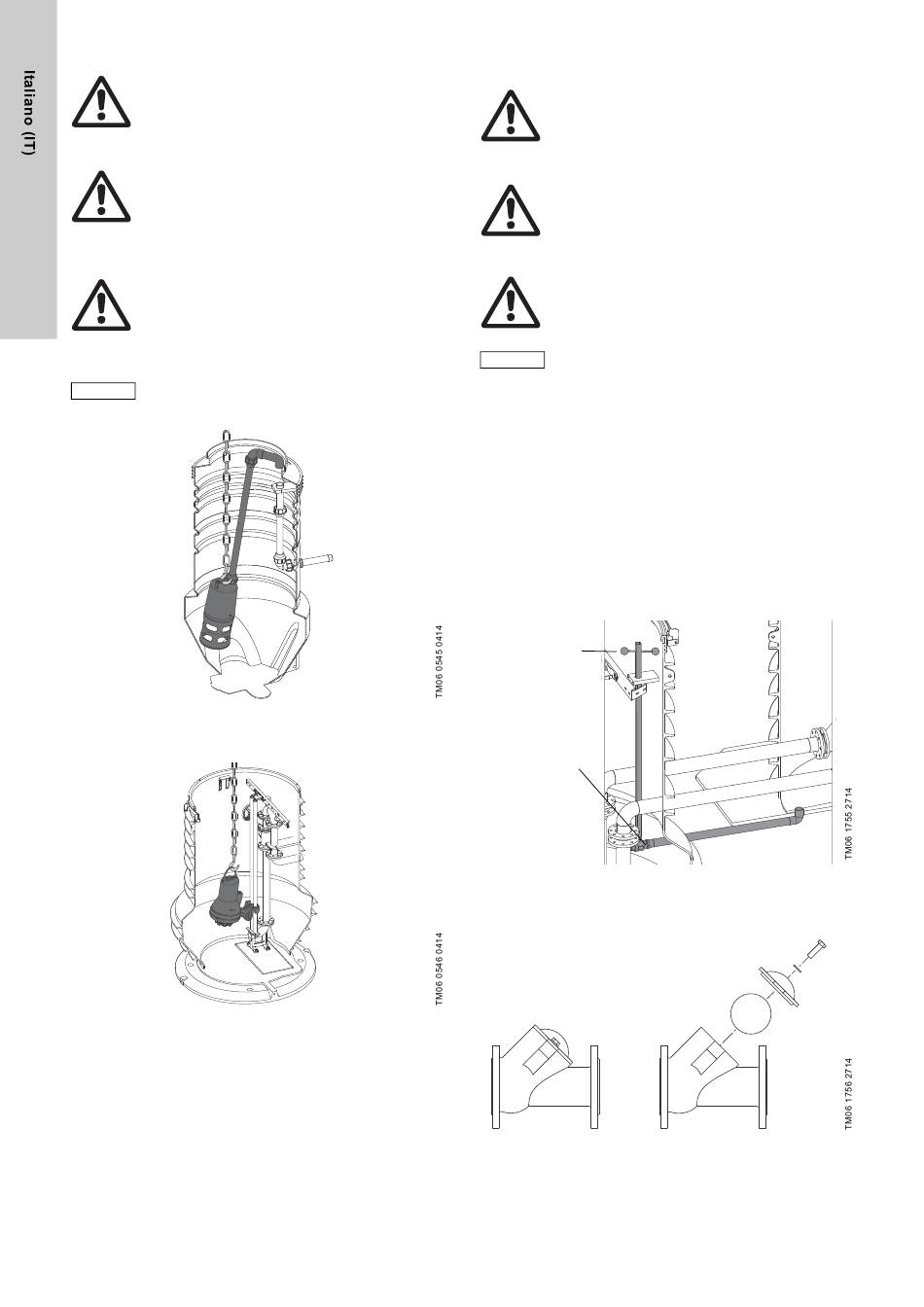 Italiano (IT)

TM06 0545 0414

TM06 0546 0414

TM06 1755 2714

TM06 1756 2714