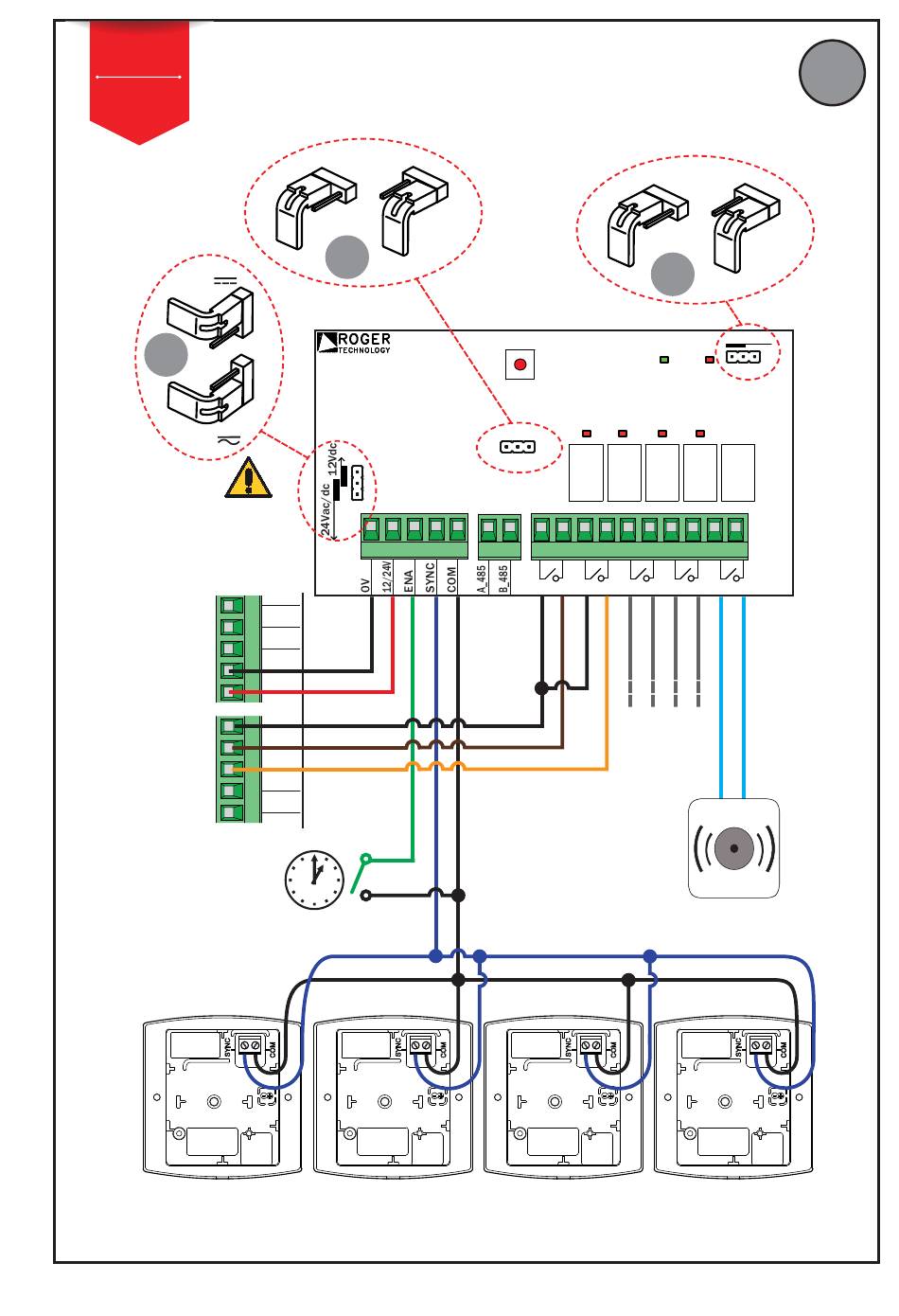 ROGER
TECHNOLOGY

24Vac/dc
12Vdc

OV
12/24V
ENA
SYNC
COM
A_485
B_485

SYNC
COM
SYNC
COM
SYNC
COM
SYNC
COM