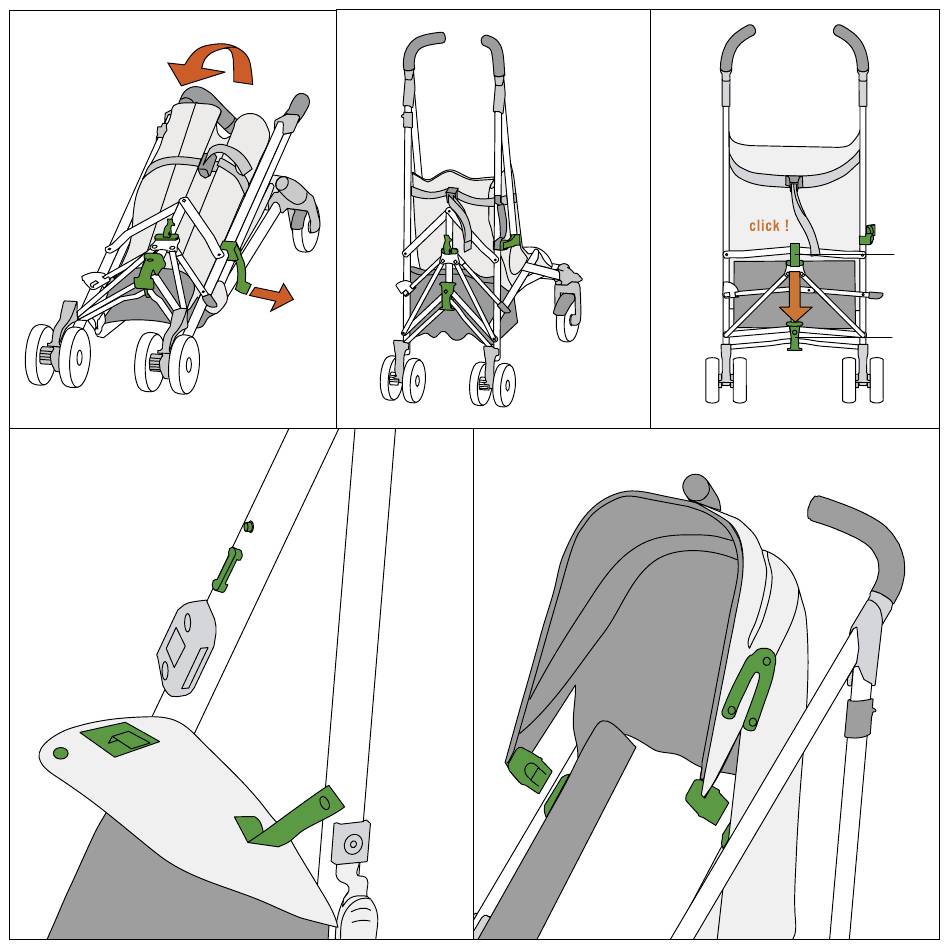 click !