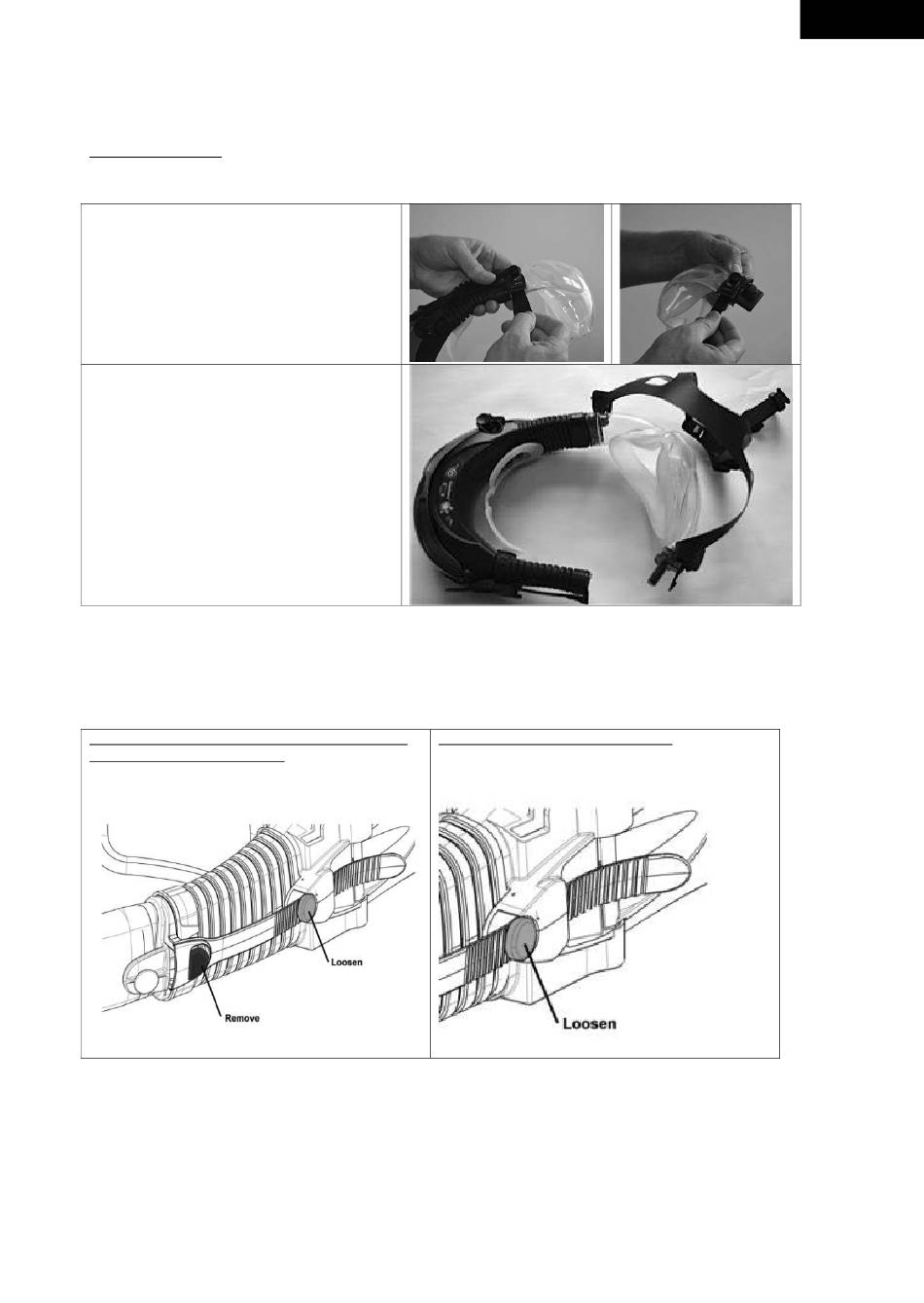 Loosen

Remove

Loosen