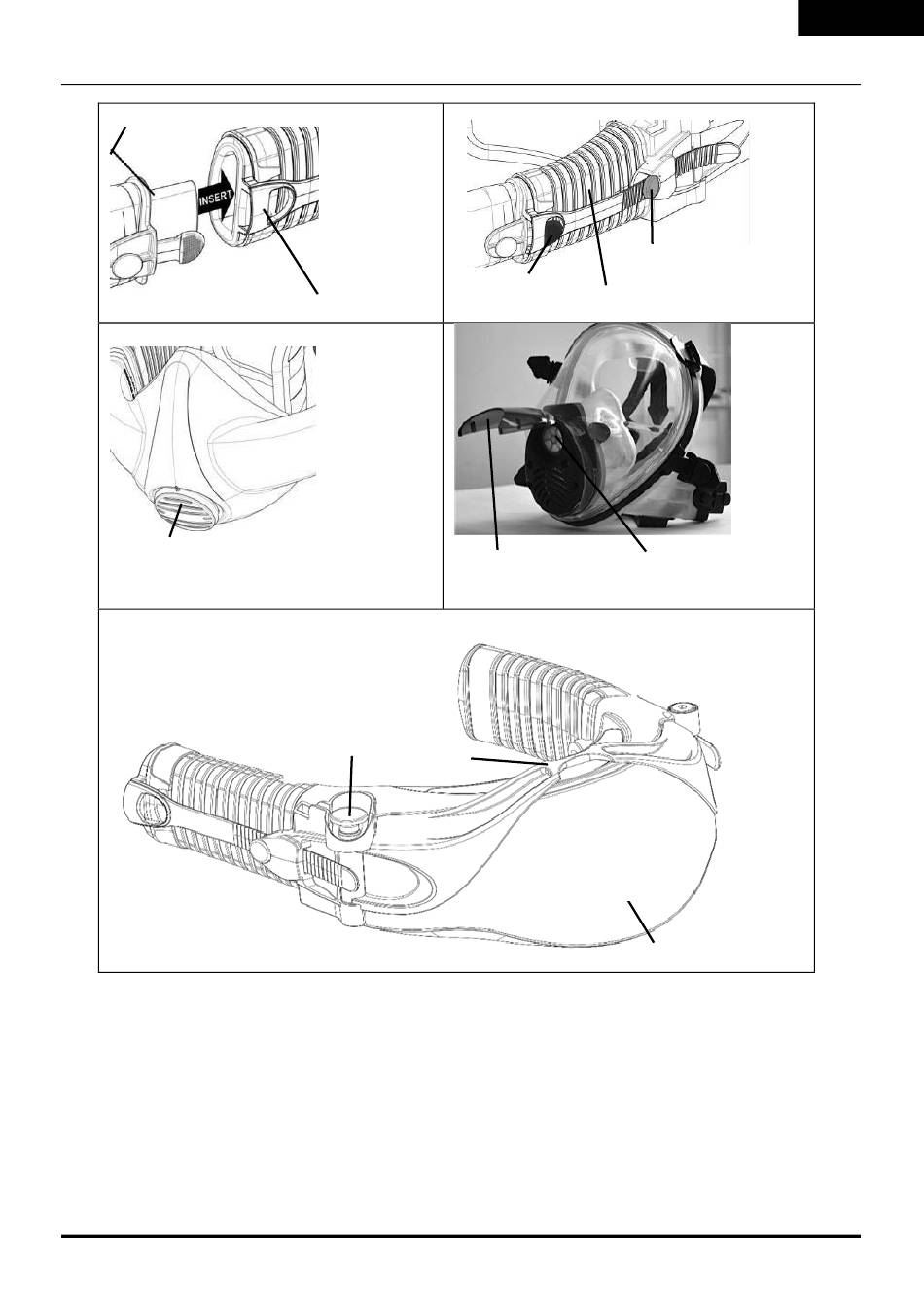 INSERT