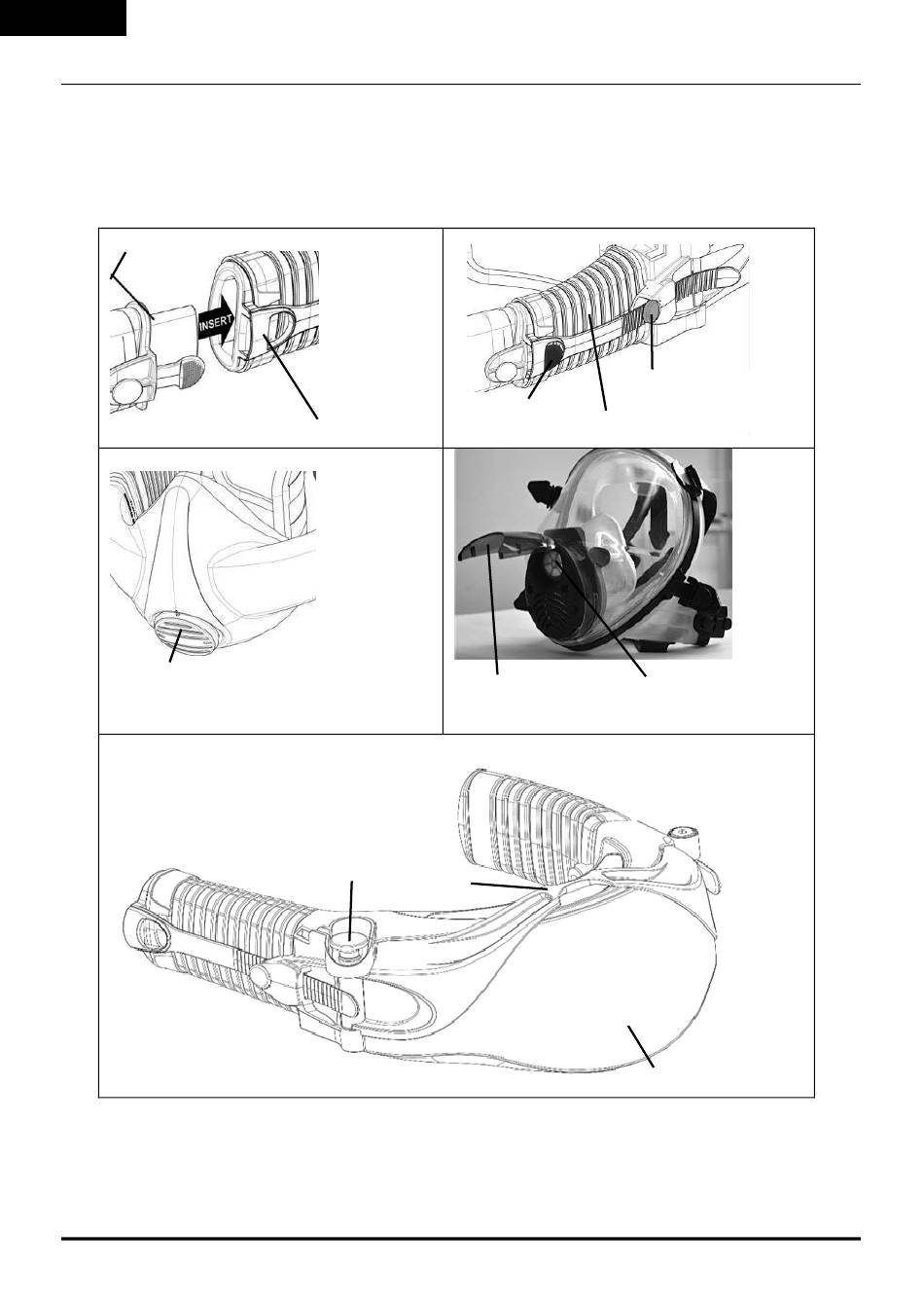 INSERT