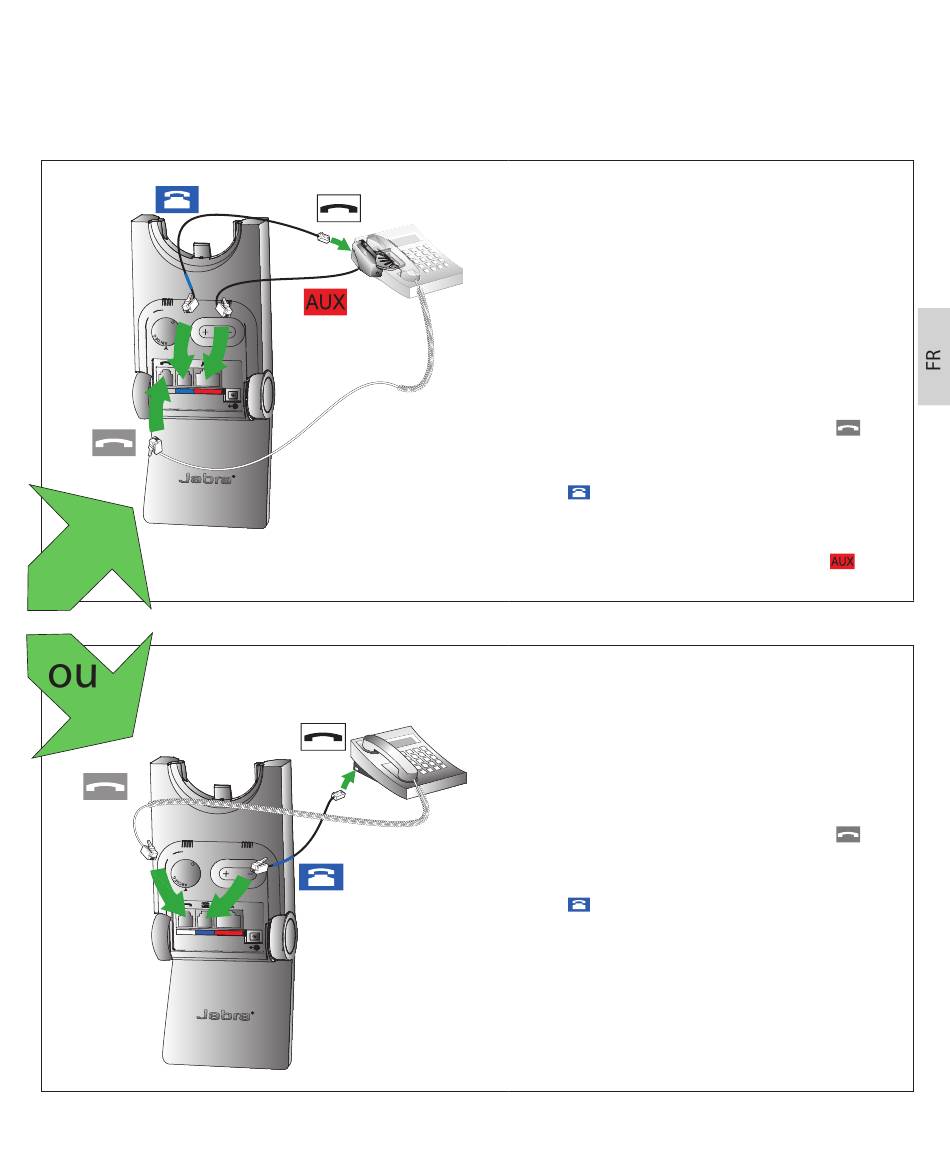 AUX

FR

Jabra

AUX

ou

Jabra