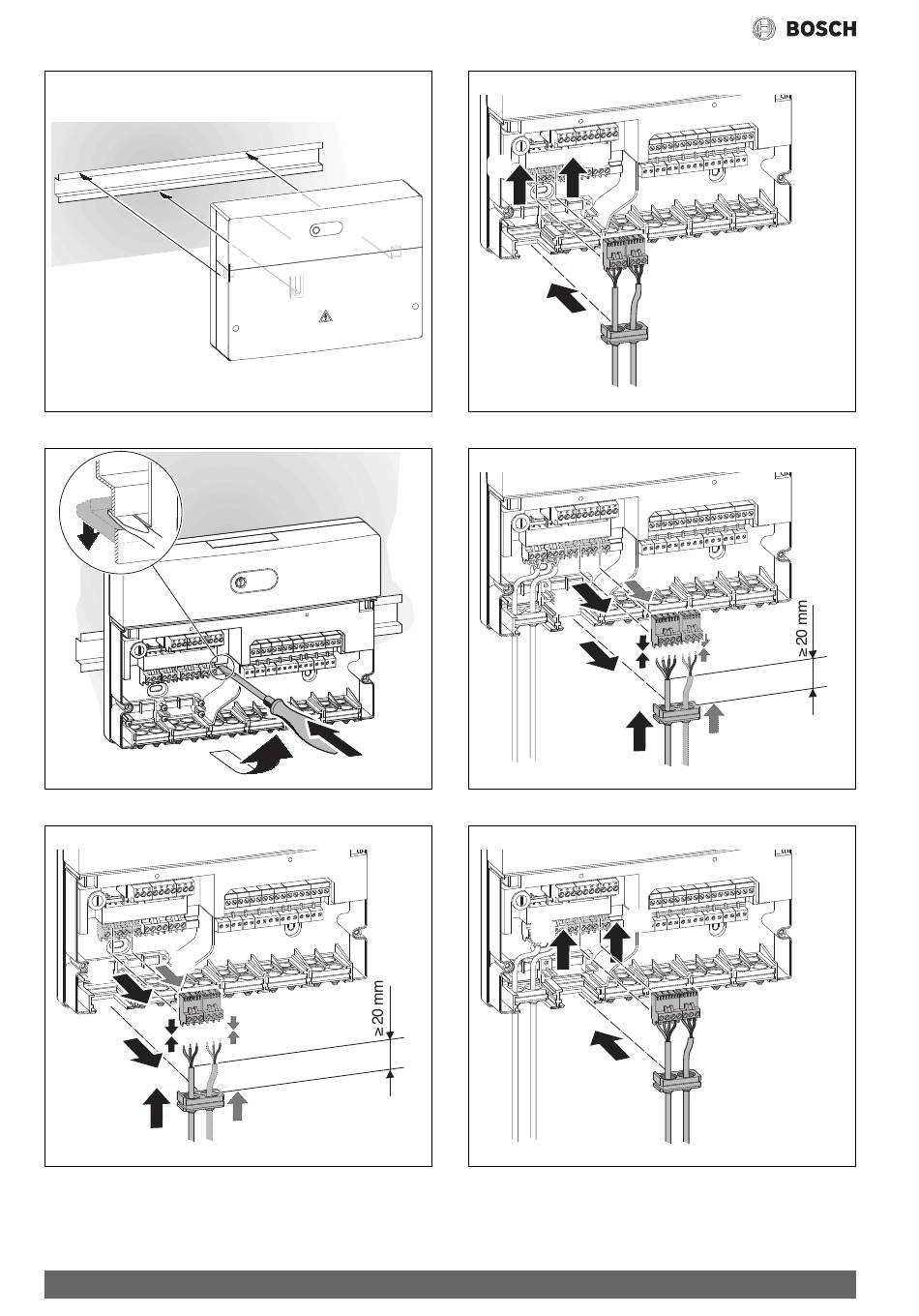 BOSCH

≥ 20 mm

≥ 20 mm