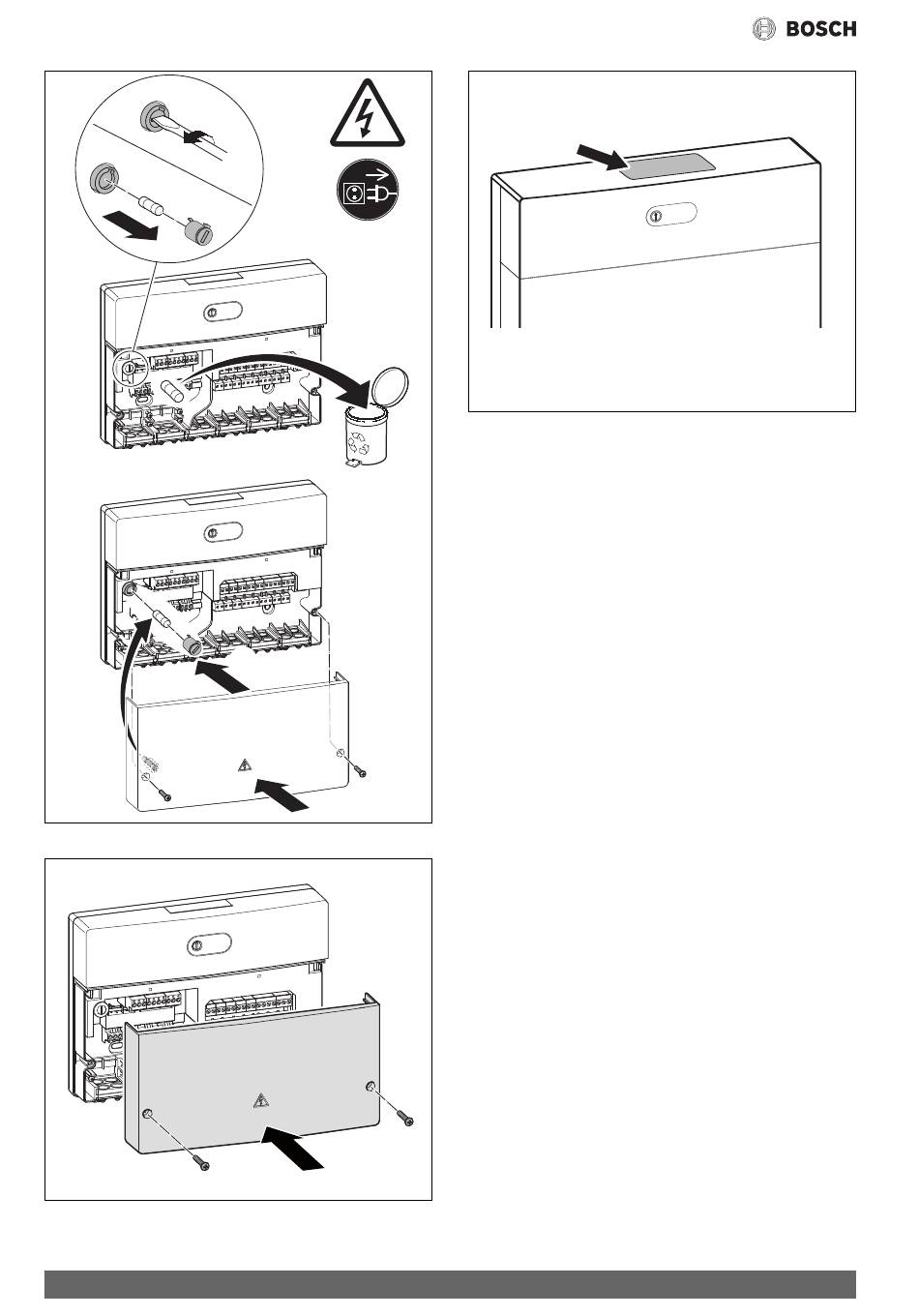 BOSCH