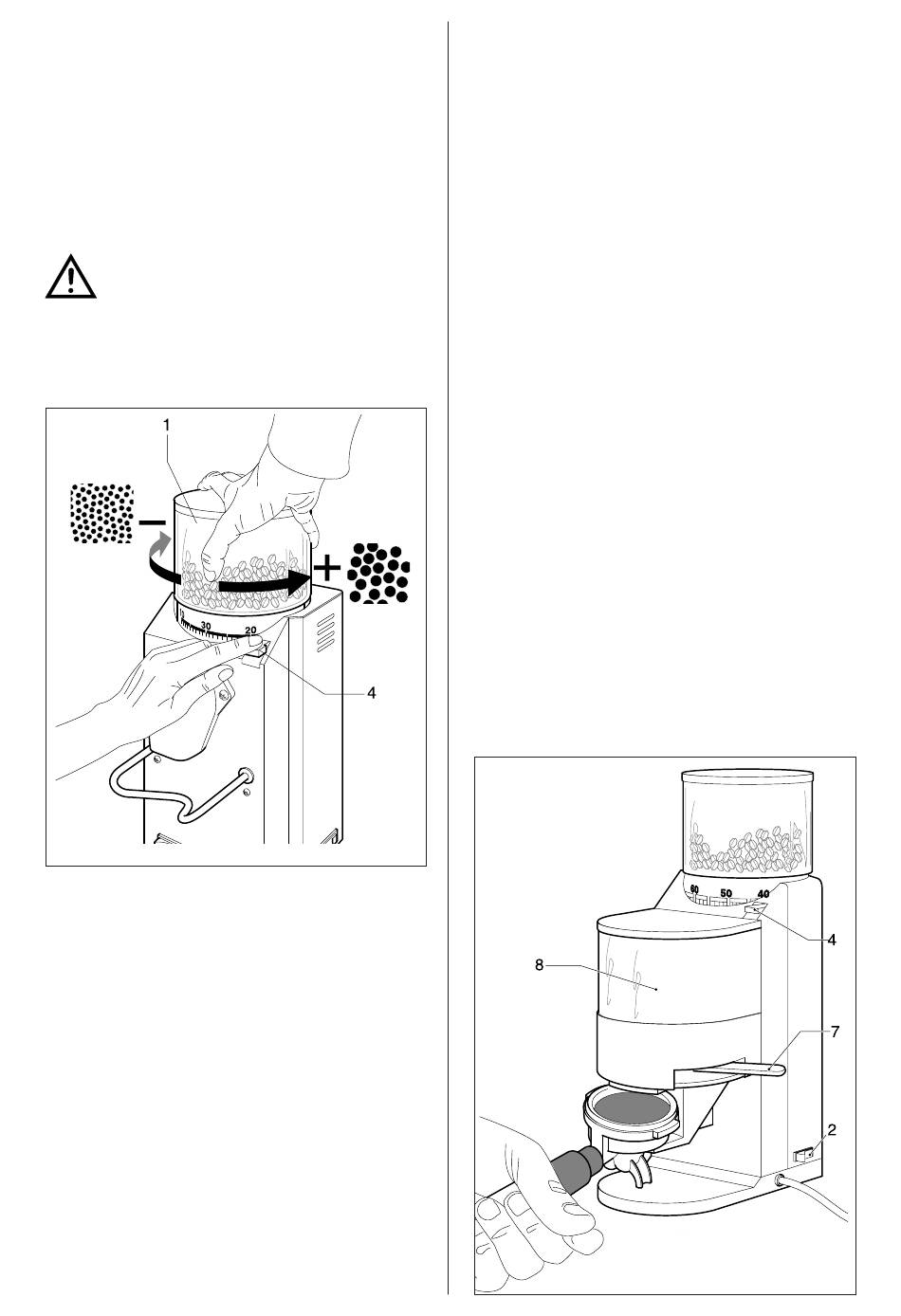 1

−

+

30

20

4

60

50

40

4

8

7

2