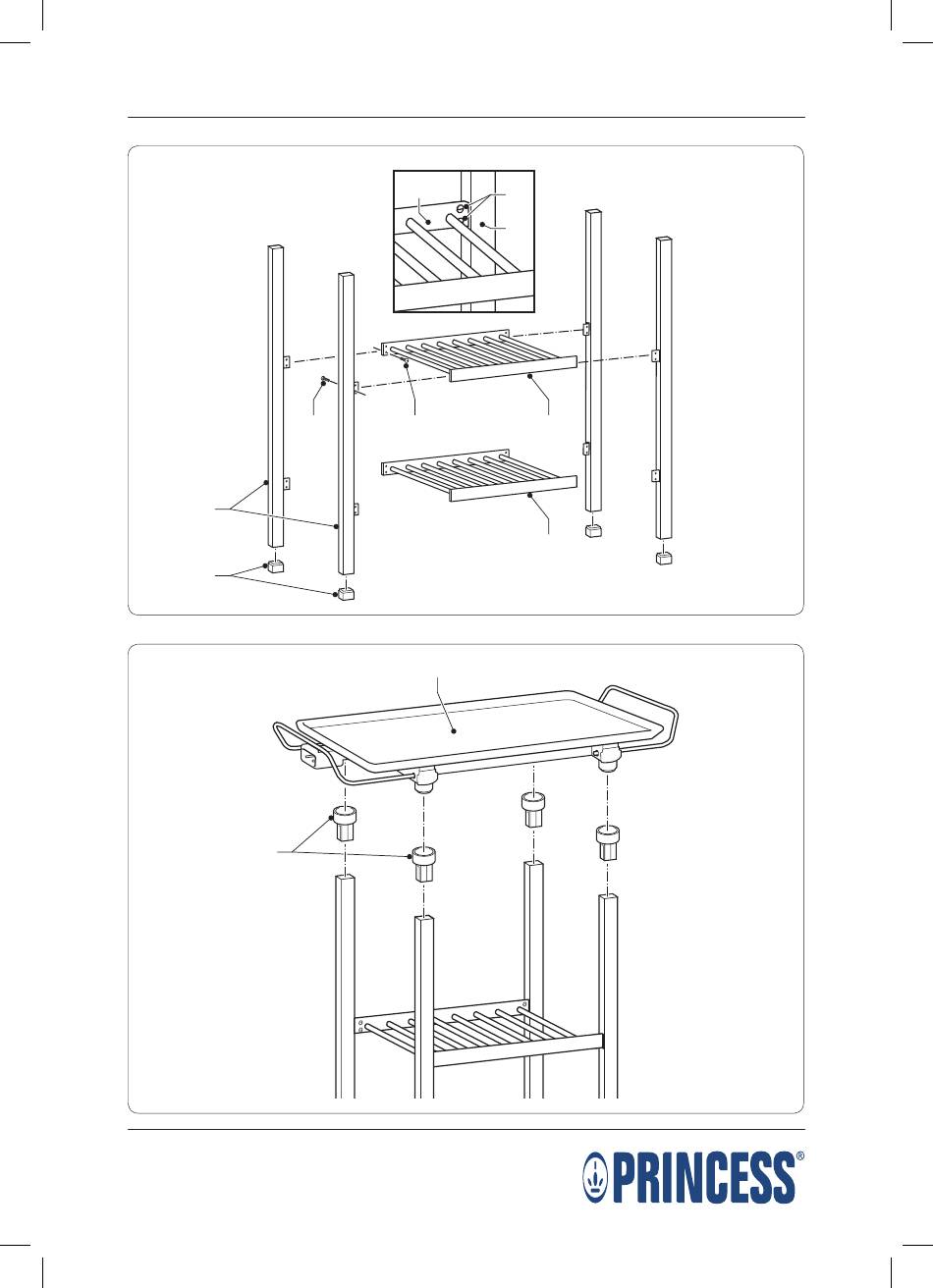 PRINCESS®