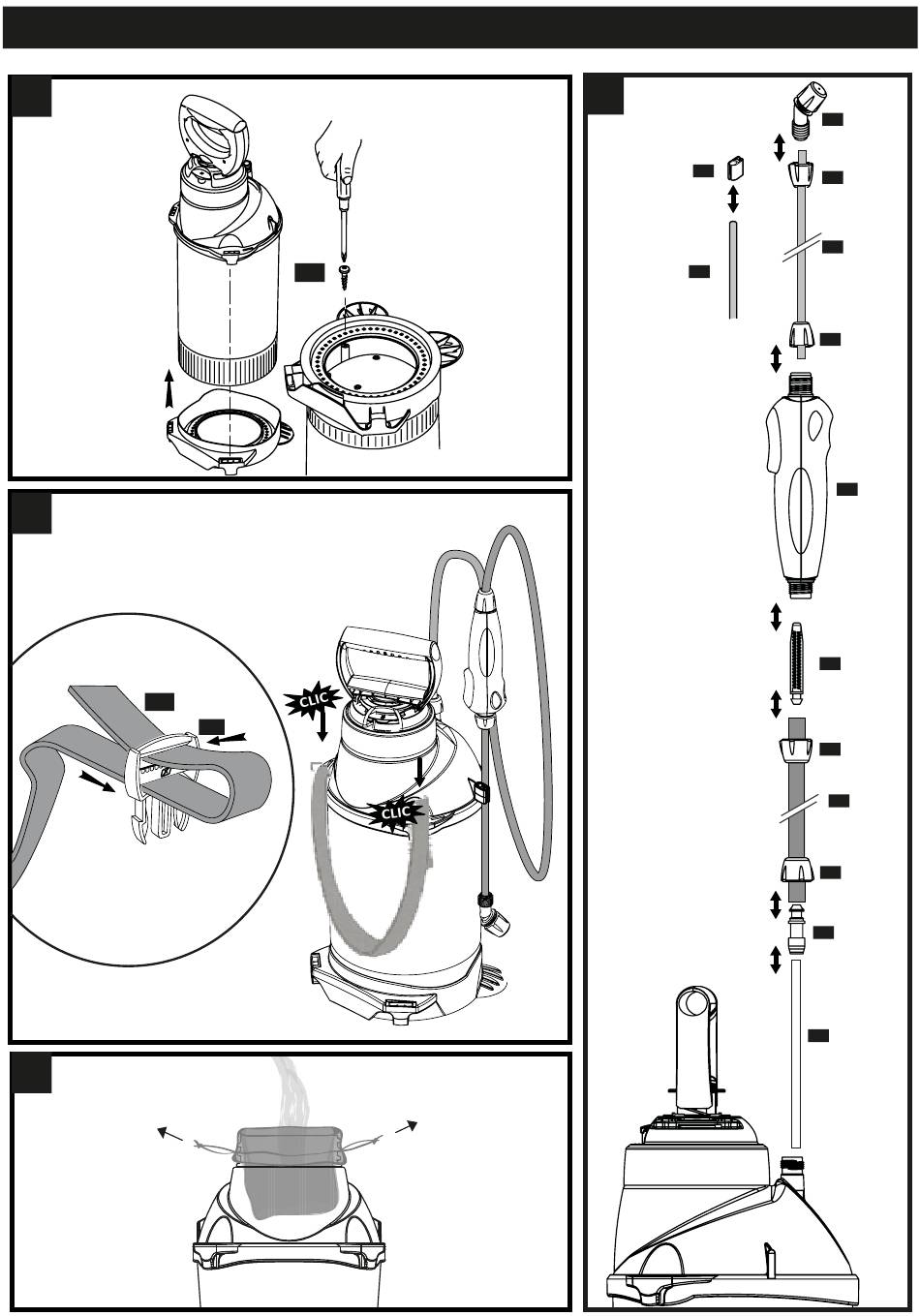 CLIC

CLIC