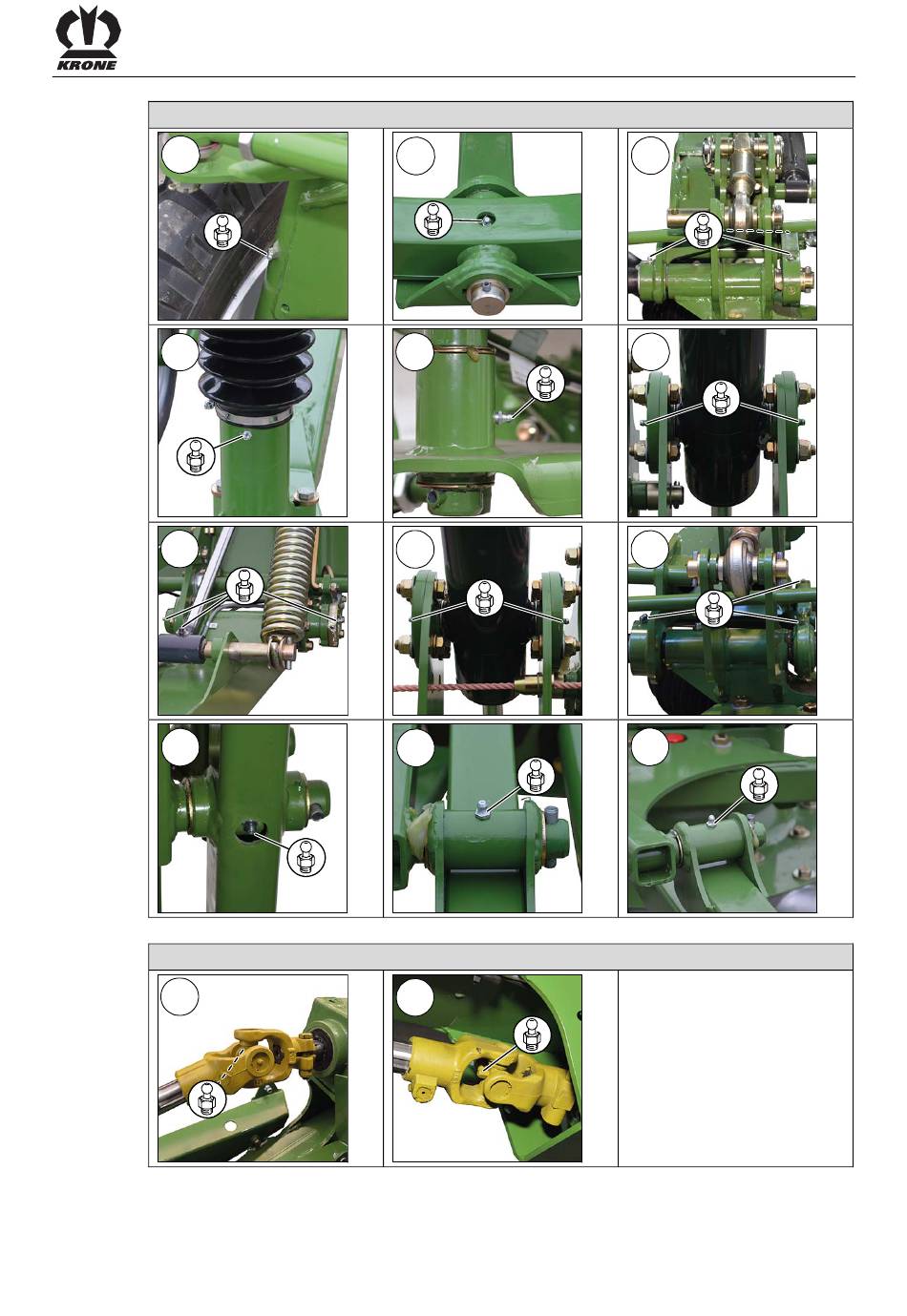 KRONE