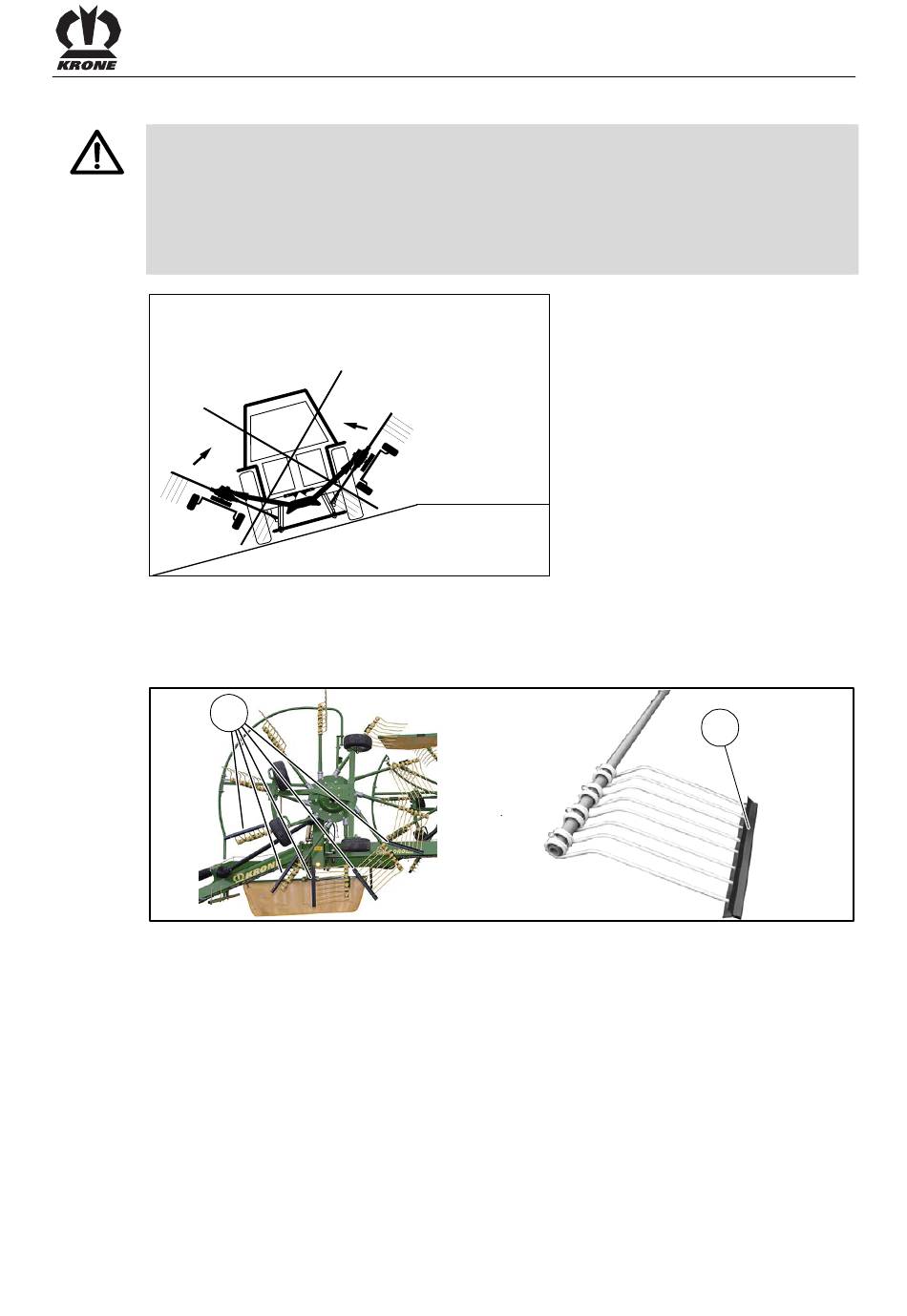 KRONE