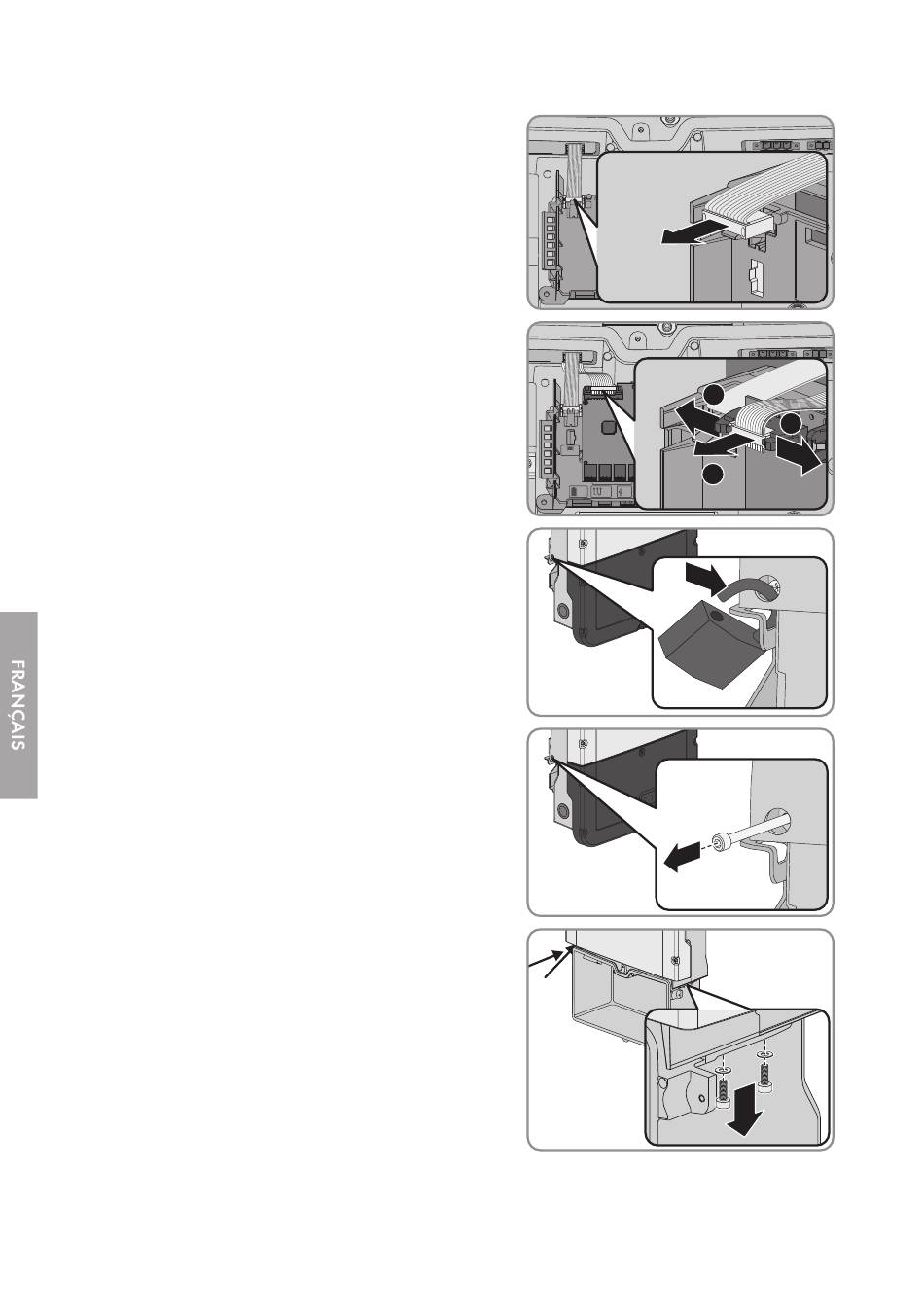 FRANÇAIS