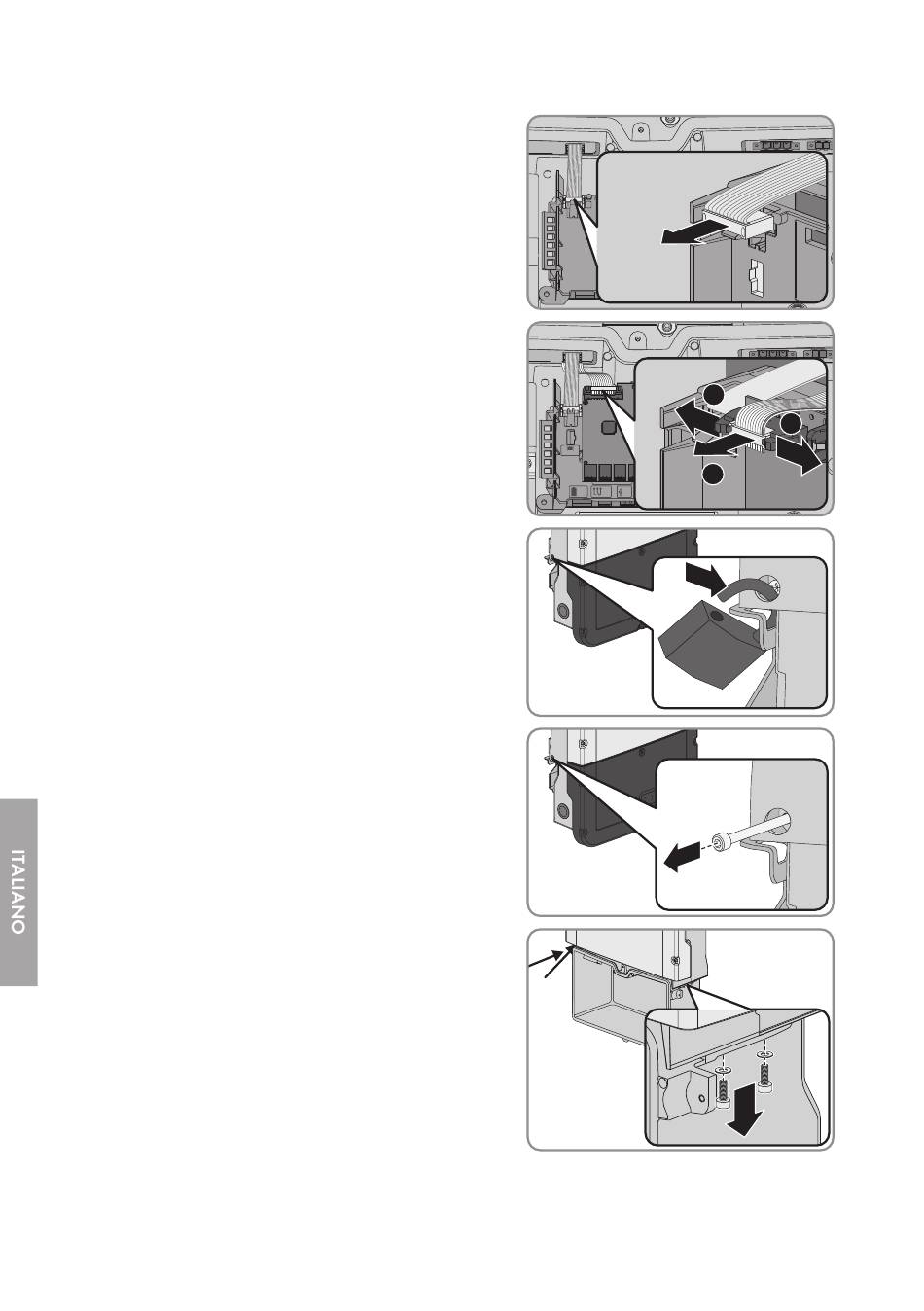 ITALIANO