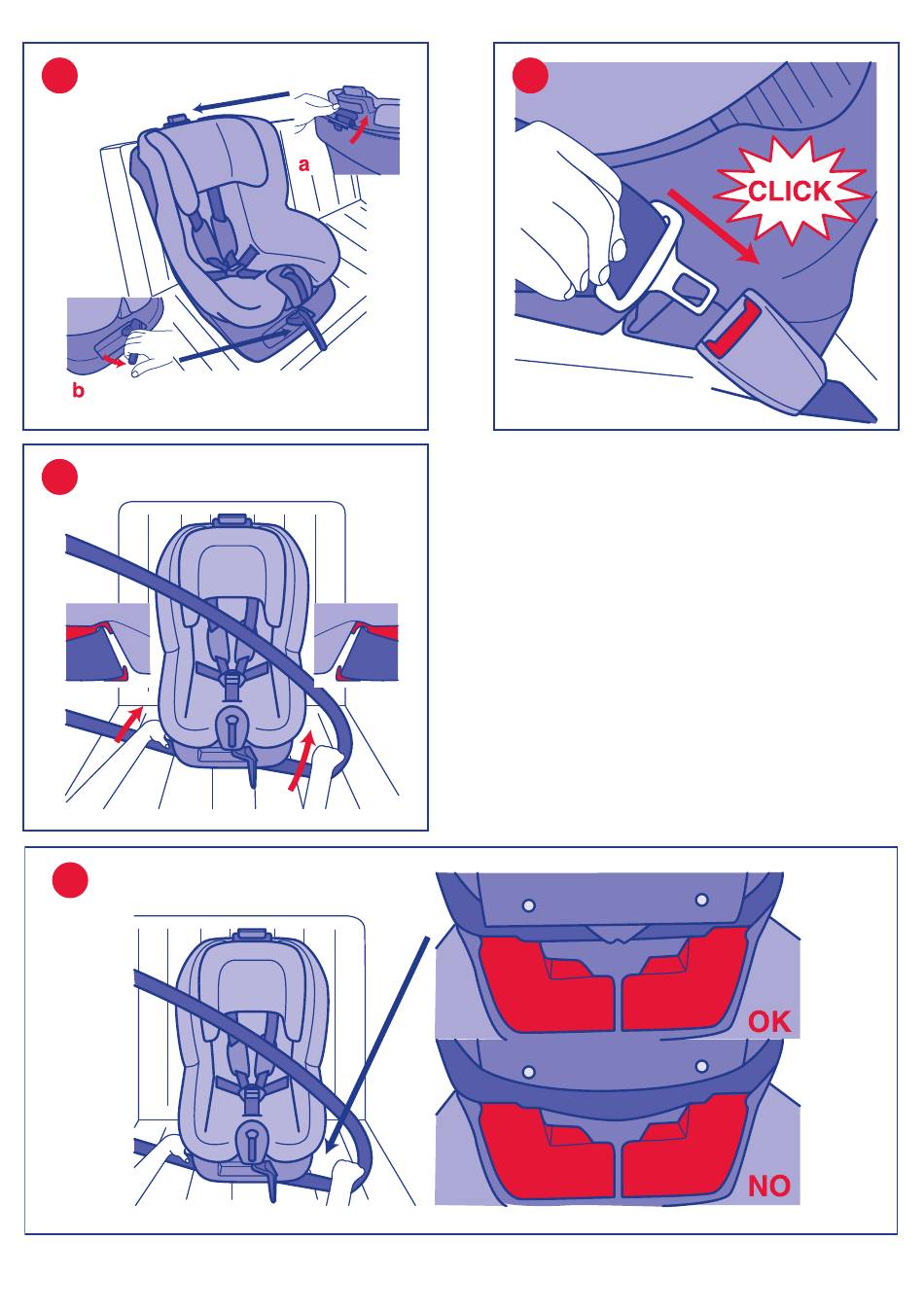 a

b

CLICK

OK

NO