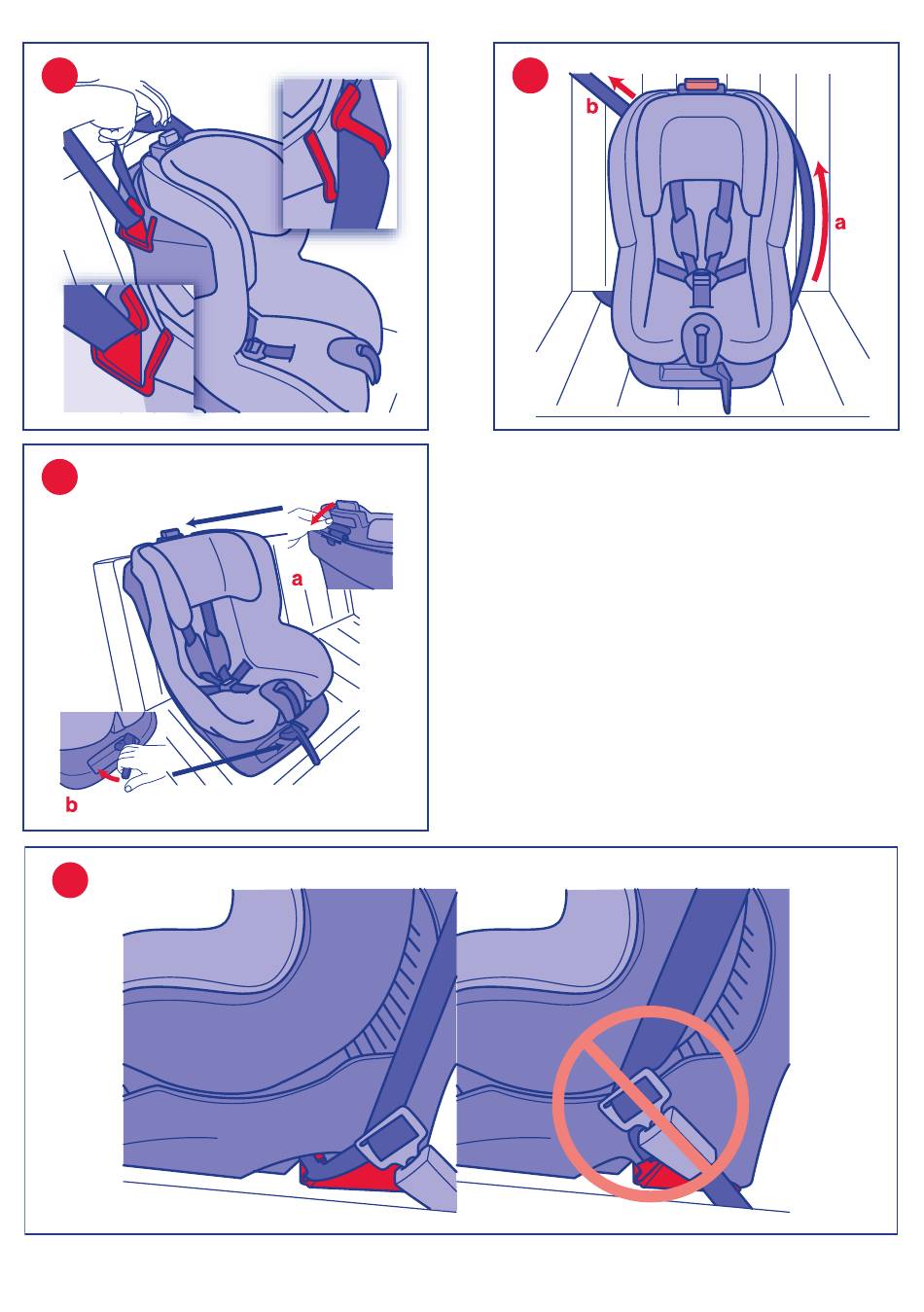 b

a

a

b