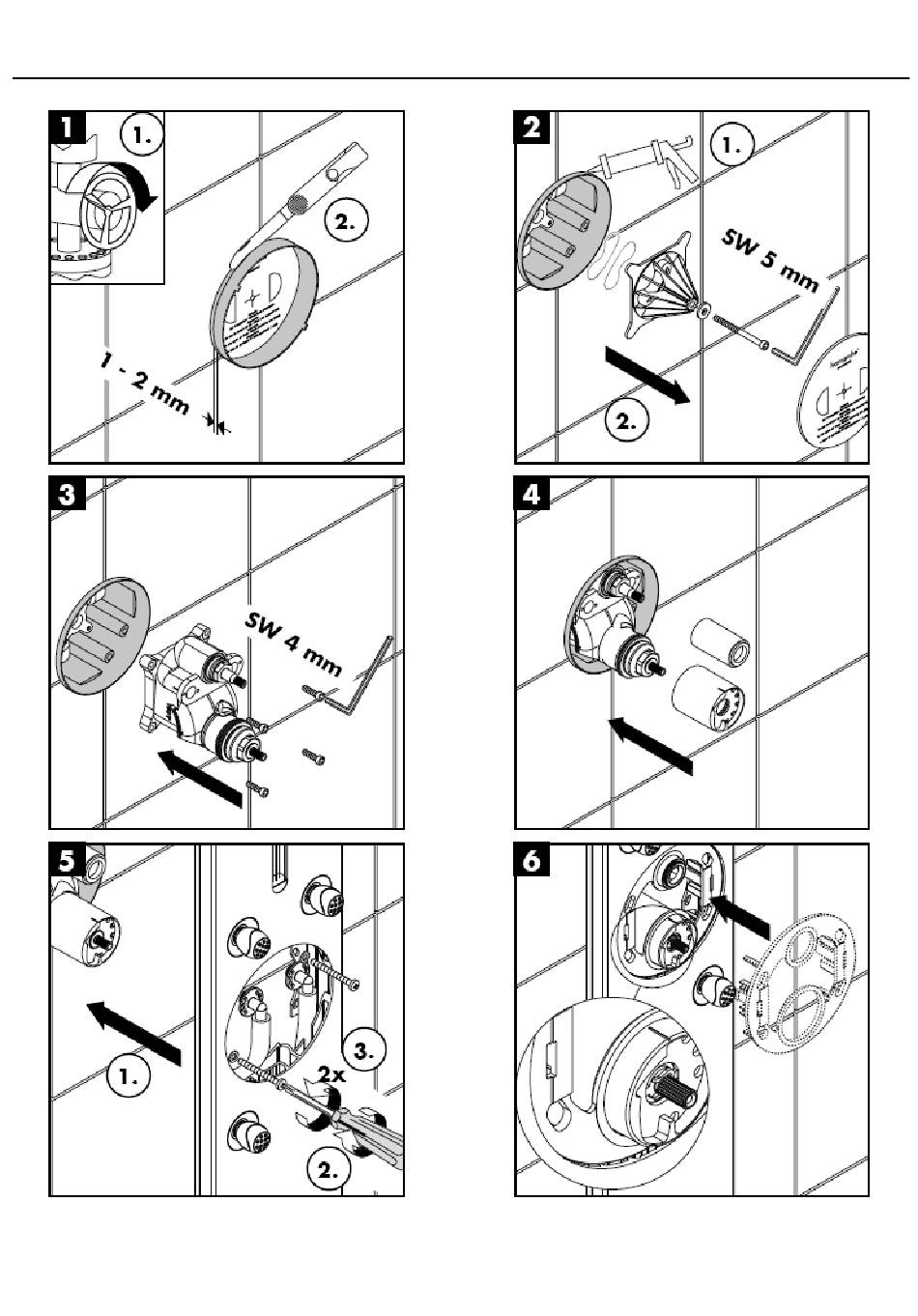 1
1.
2.
1 - 2 mm

2
1.
SW 5 mm
2.

3
SW 4 mm

4

5
1.
3.
2x
2.

6