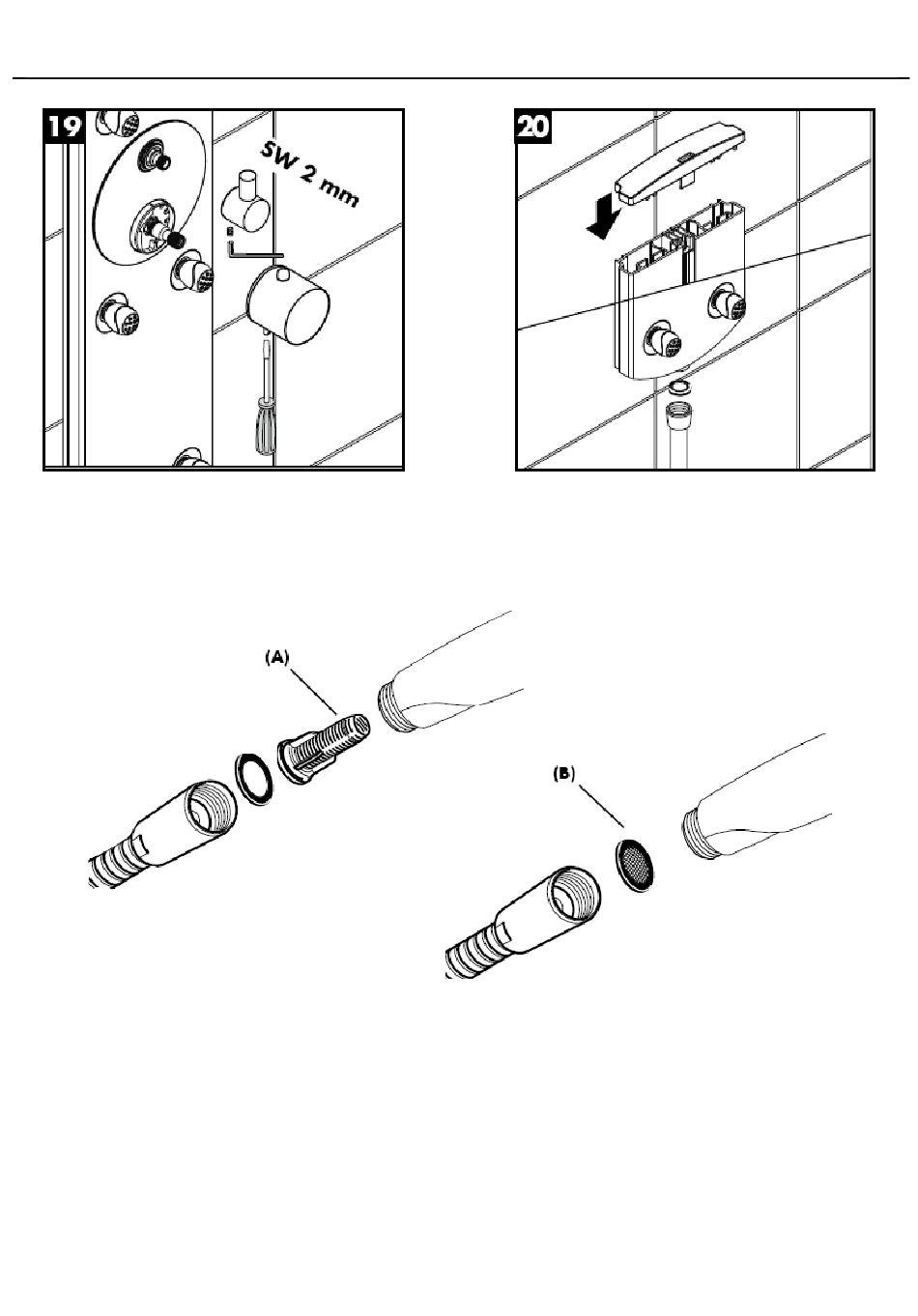 19

SW 2 mm

20

(A)

(B)