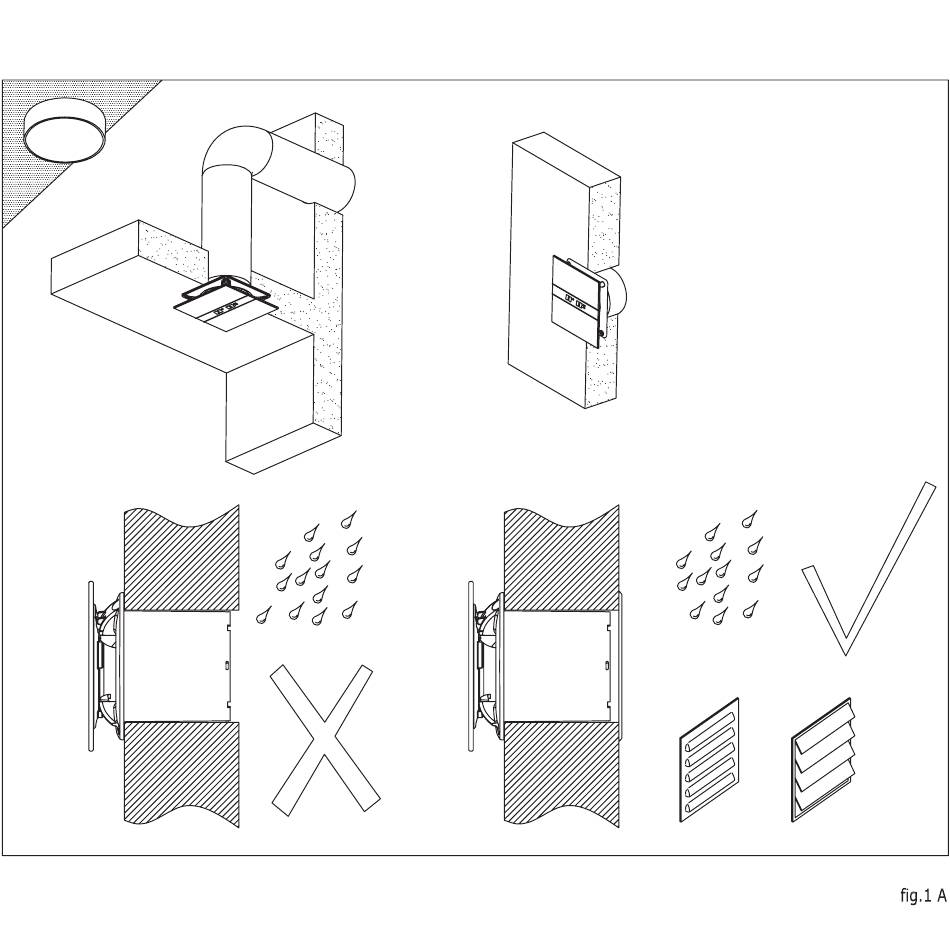 fig.1 A