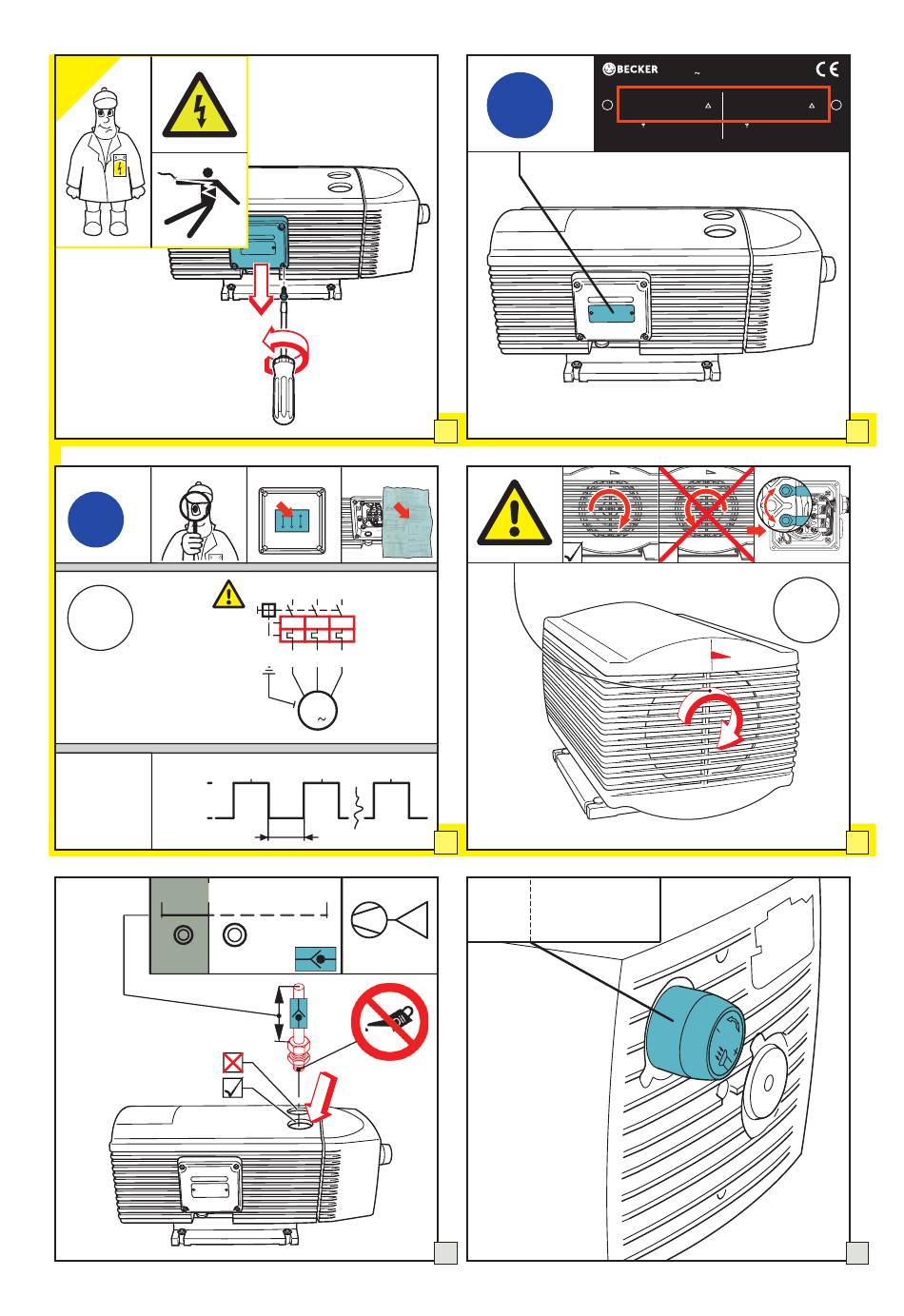 BECKER
~
CE

~