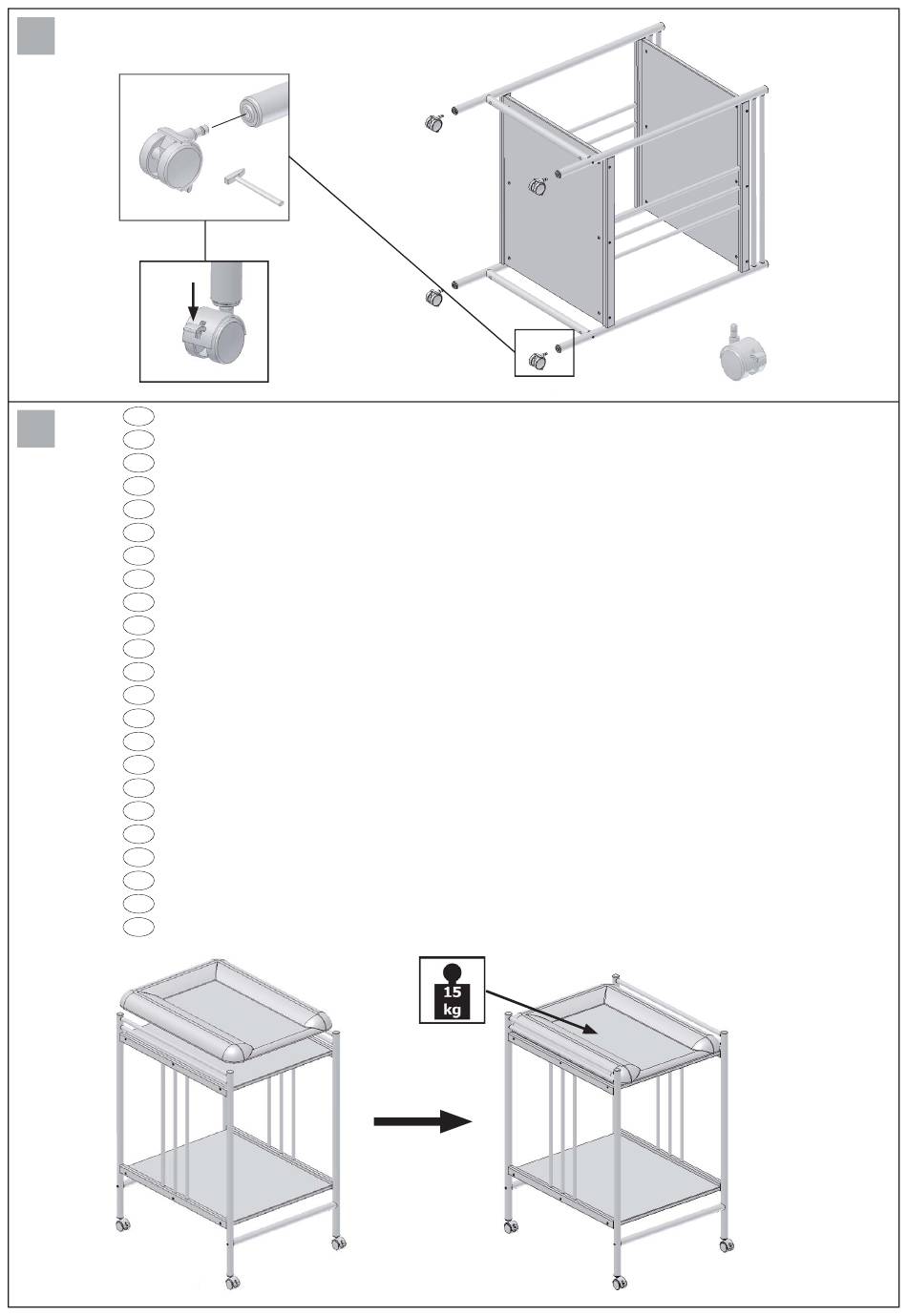 15
kg