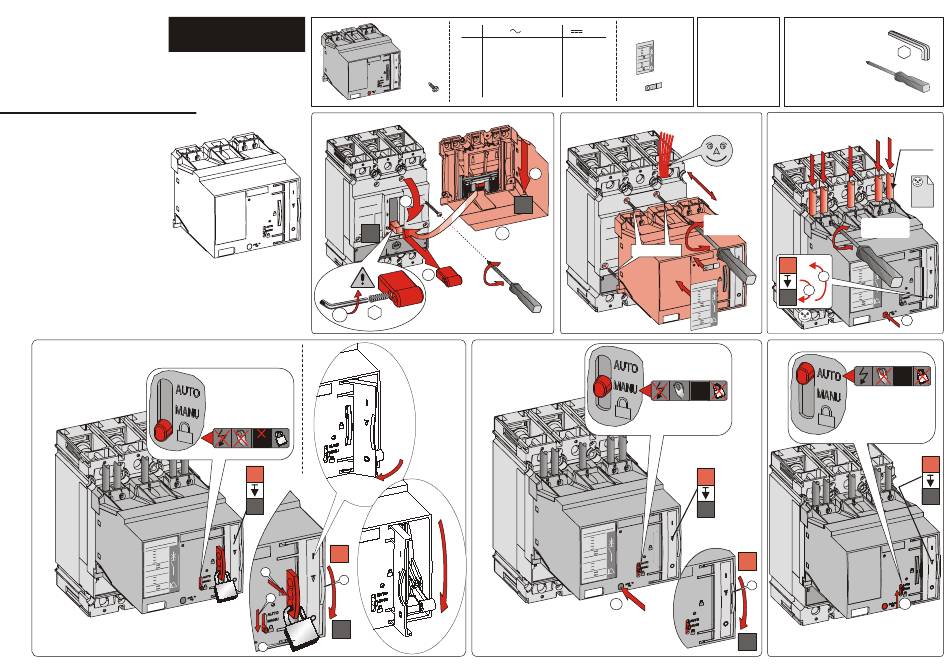 AUTO
MANU

AUTO
MANU

AUTO
MANU