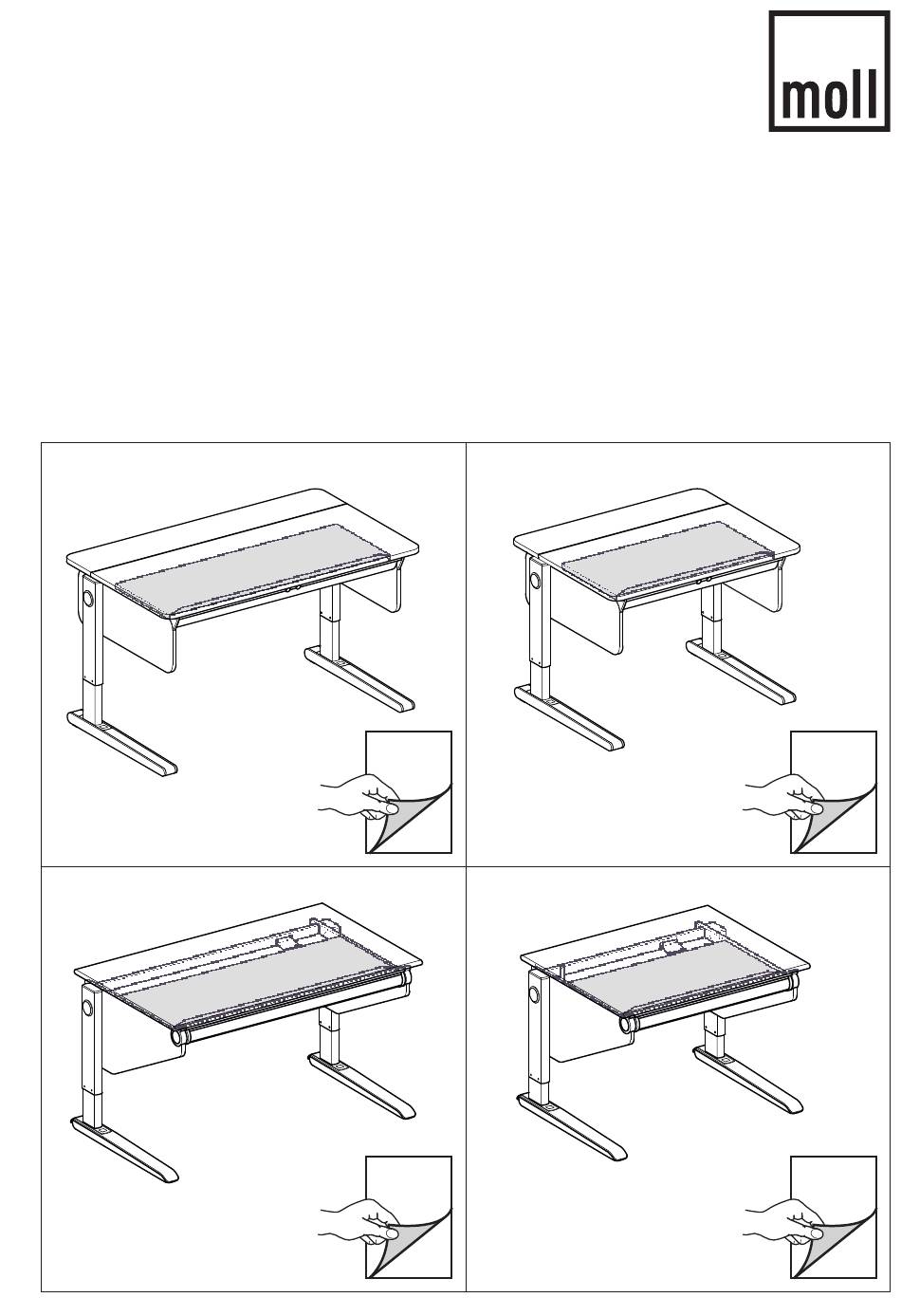 moll