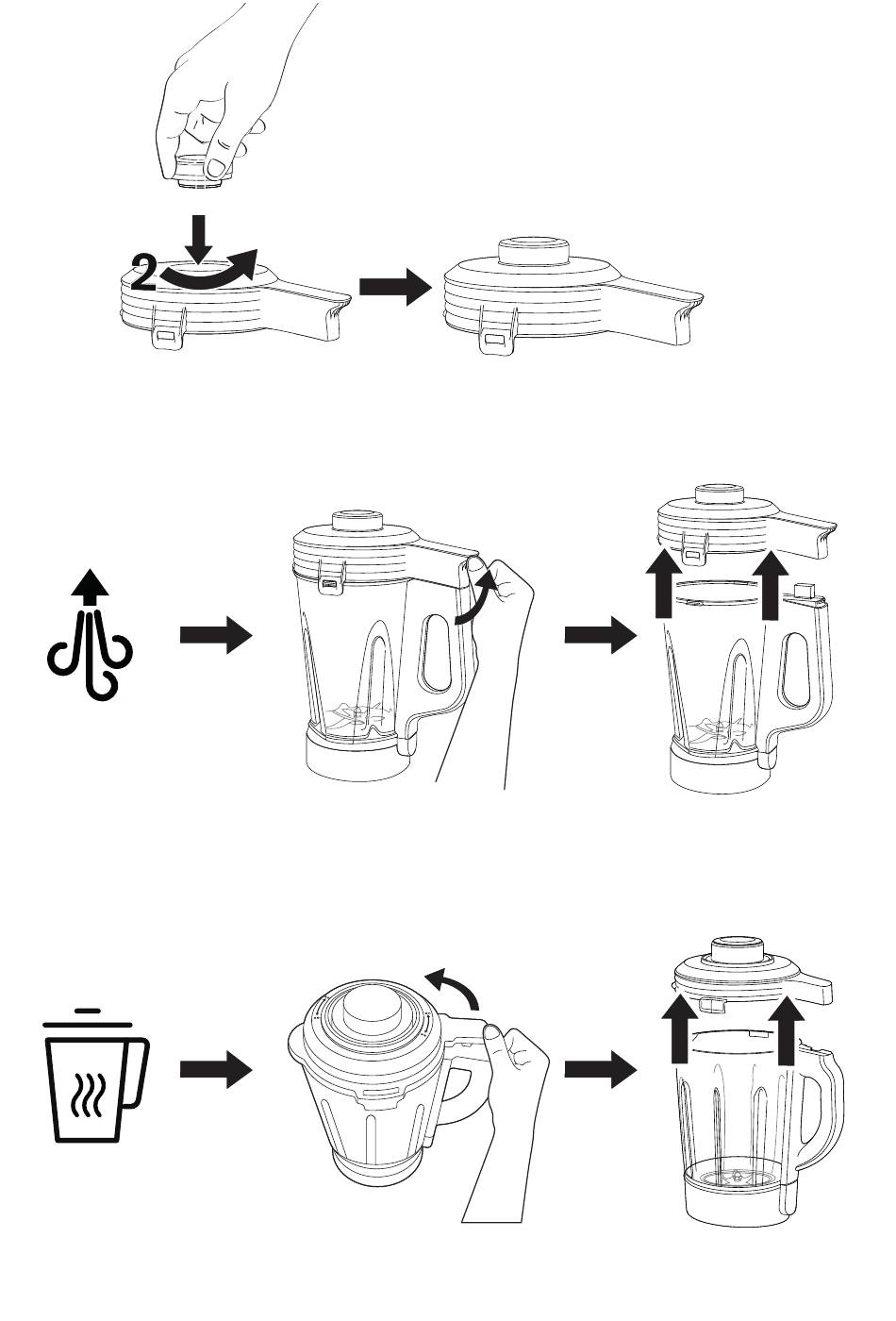 2