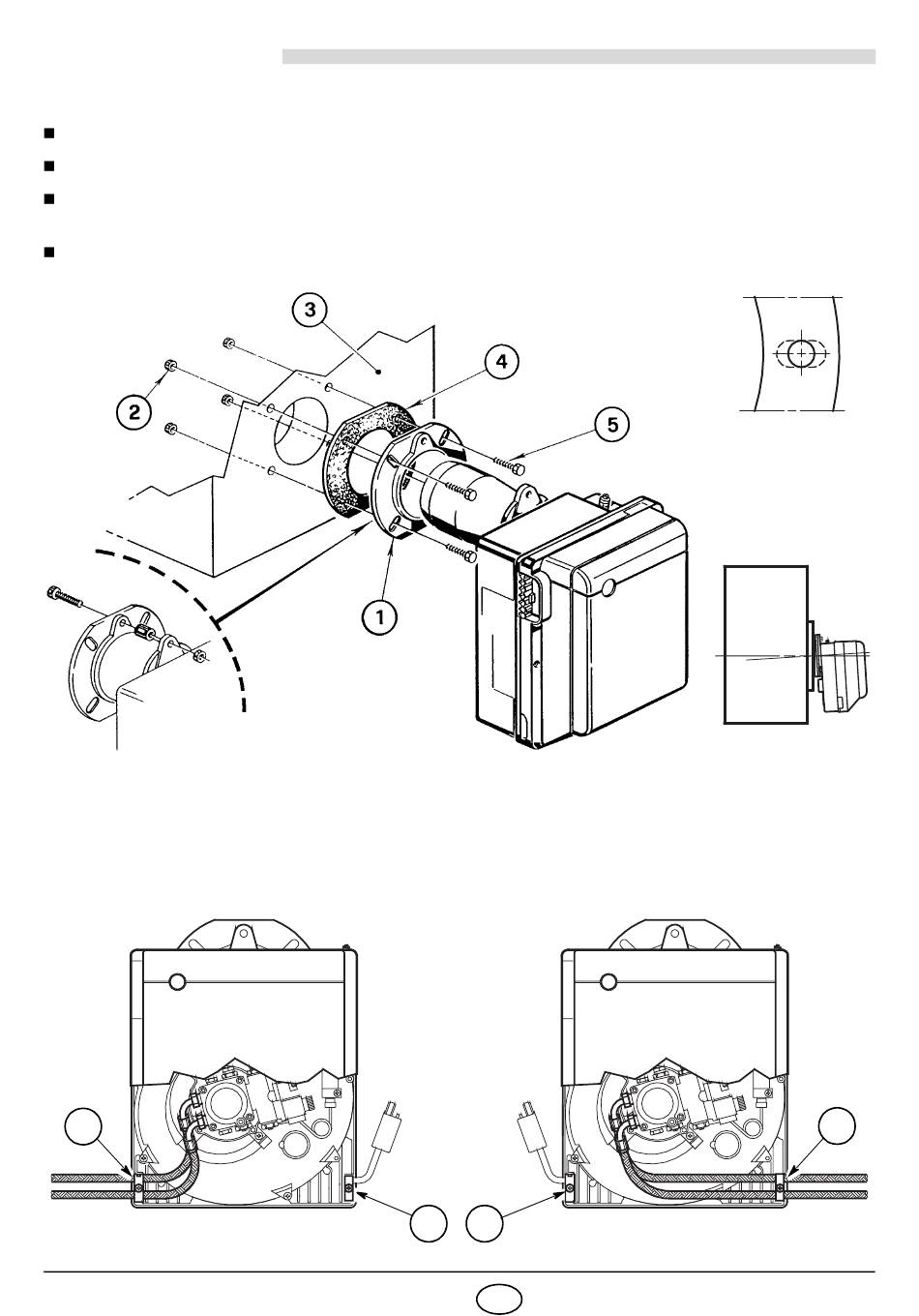 3

4

2

5

1