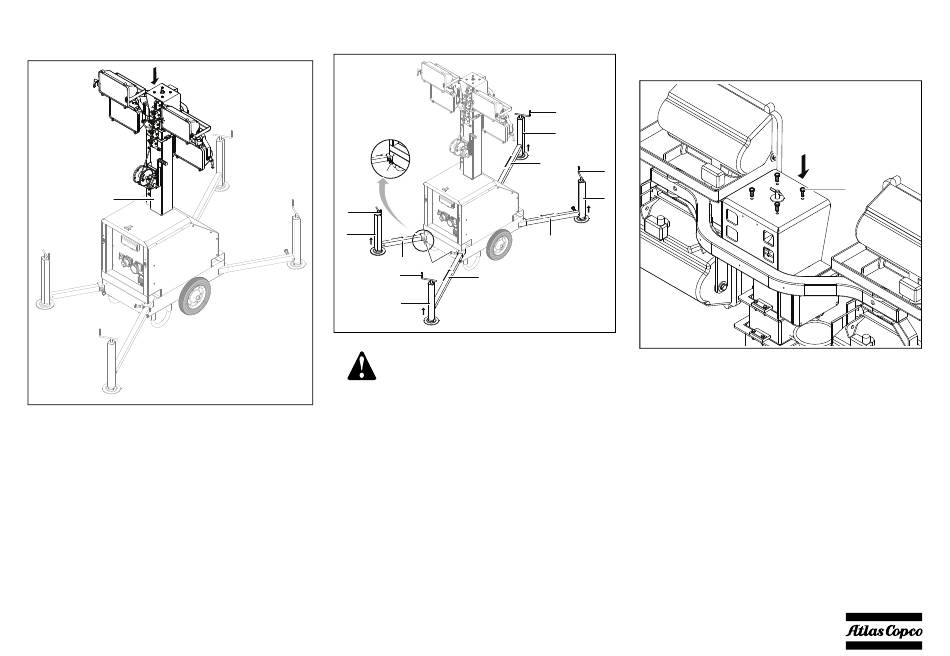 Atlas Copco