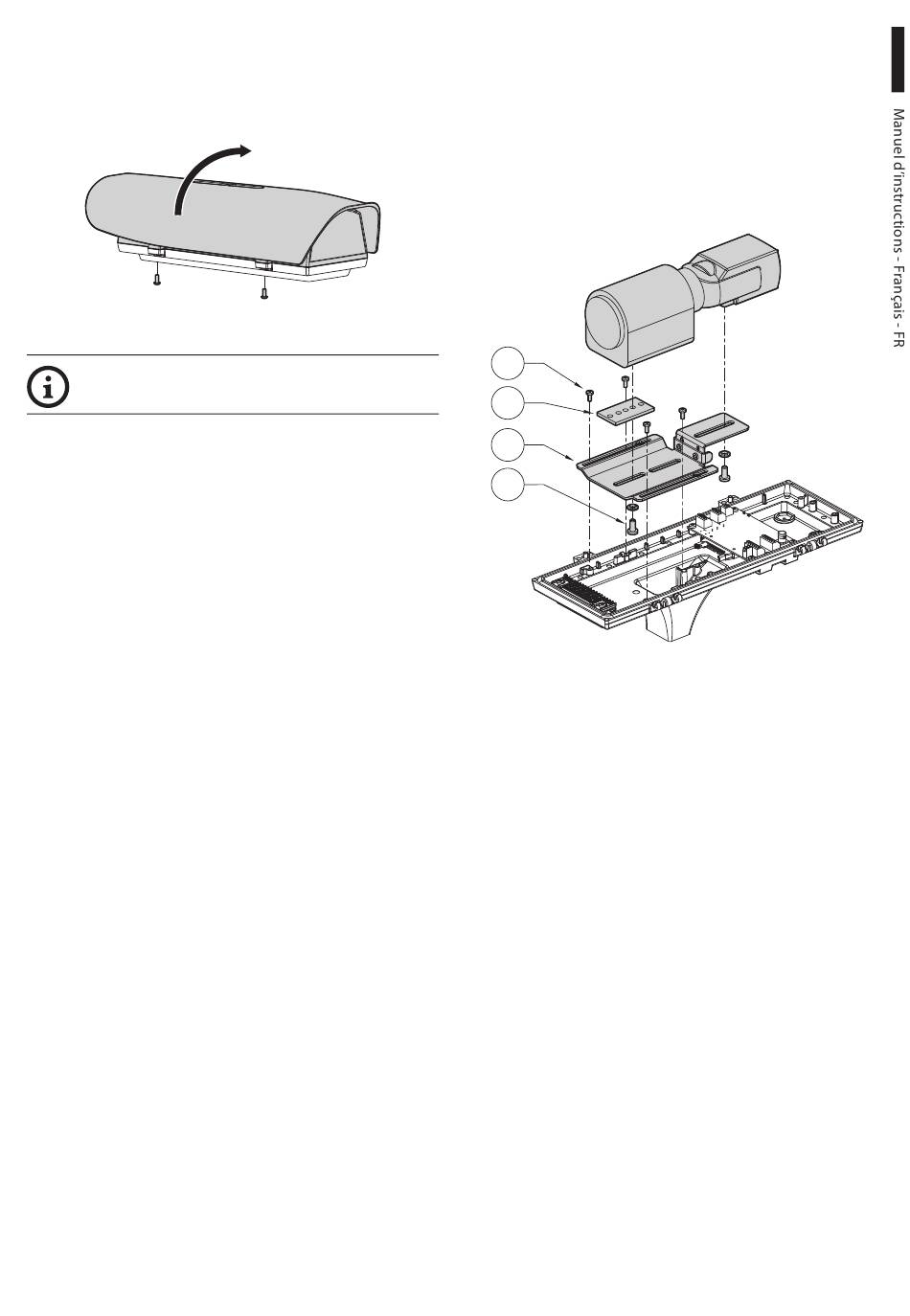 Manuel d'instructions - Français - FR