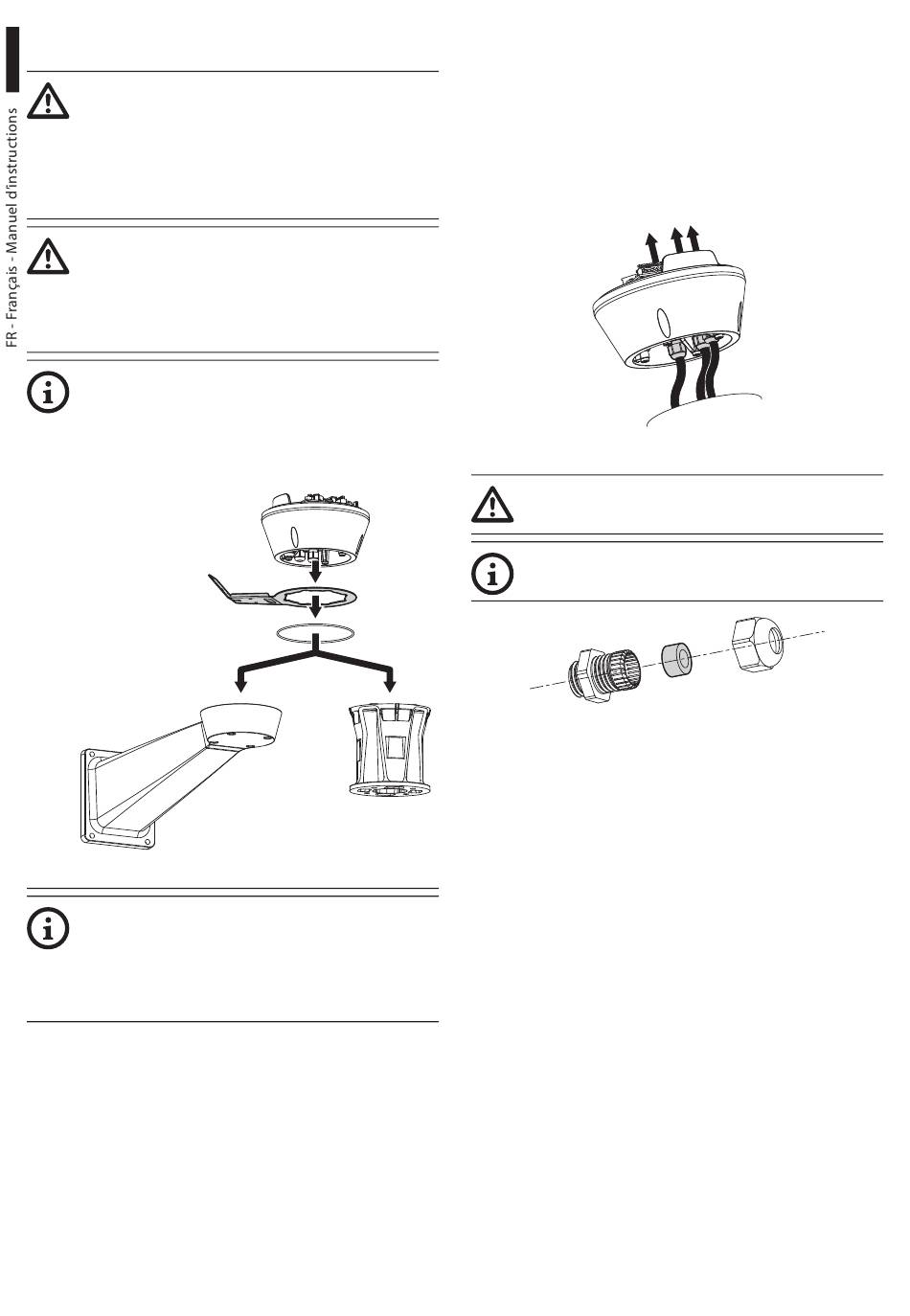 FR - Français - Manuel d'instructions