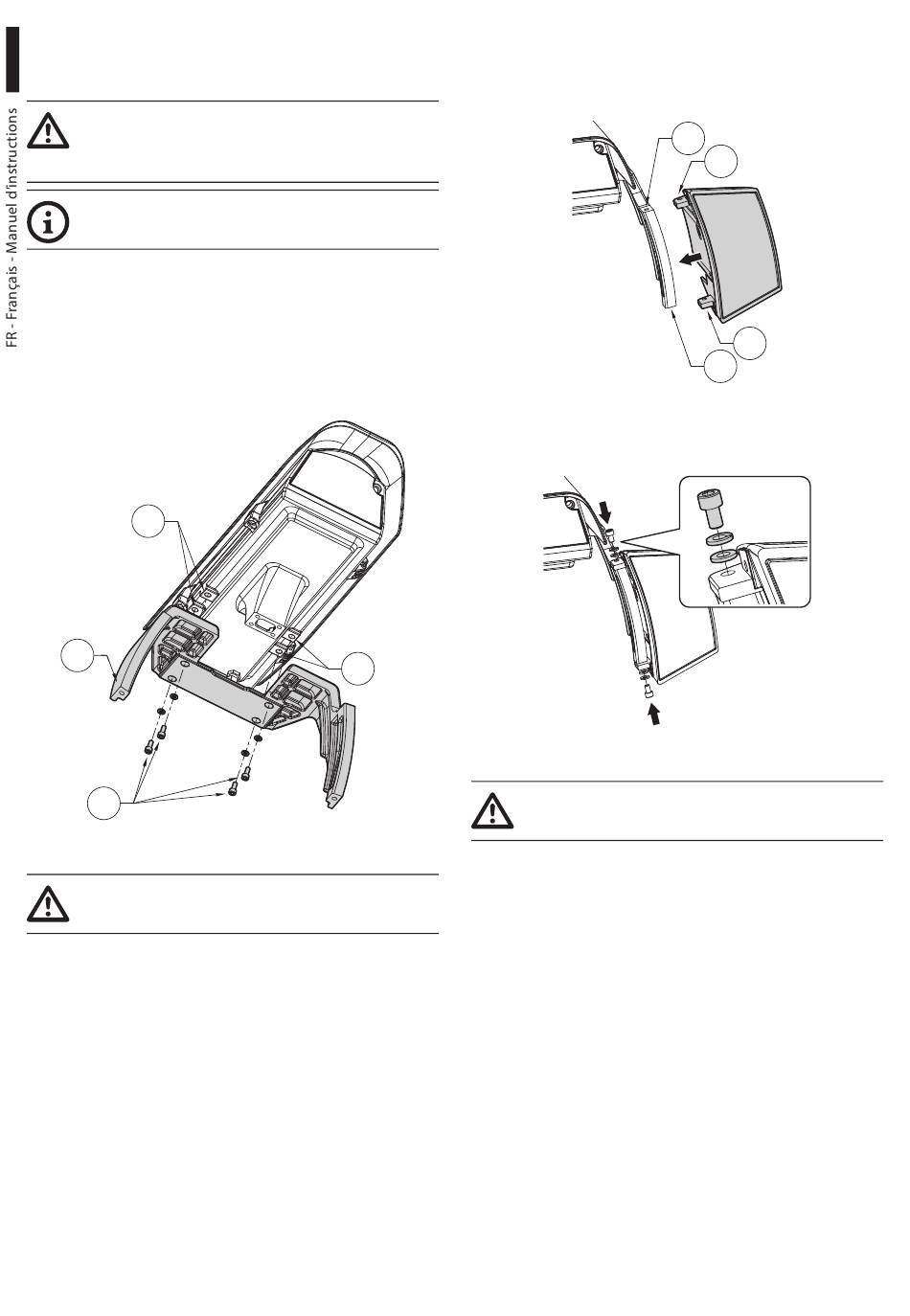 FR - Français - Manuel d'instructions