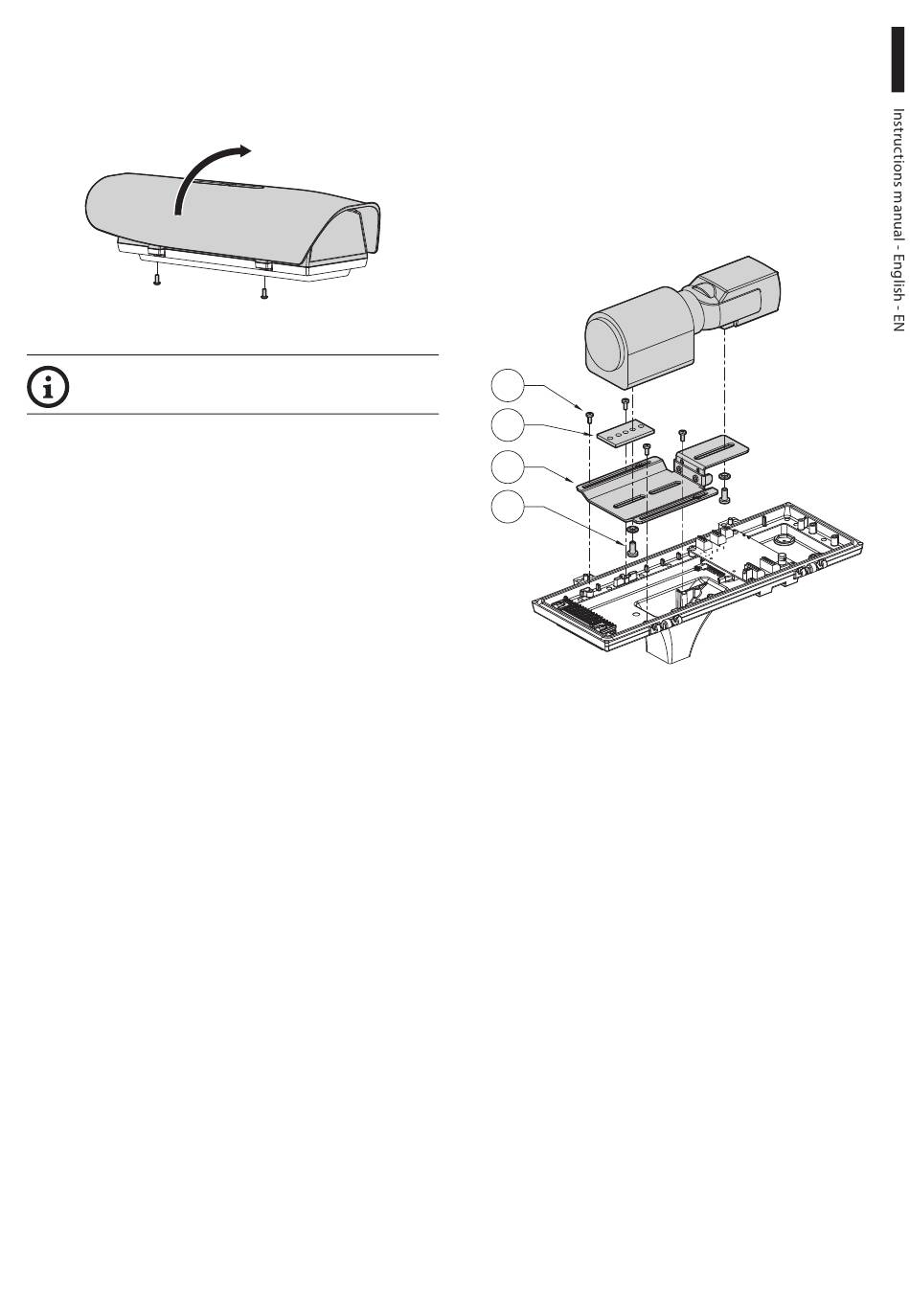 Instructions manual - English - EN