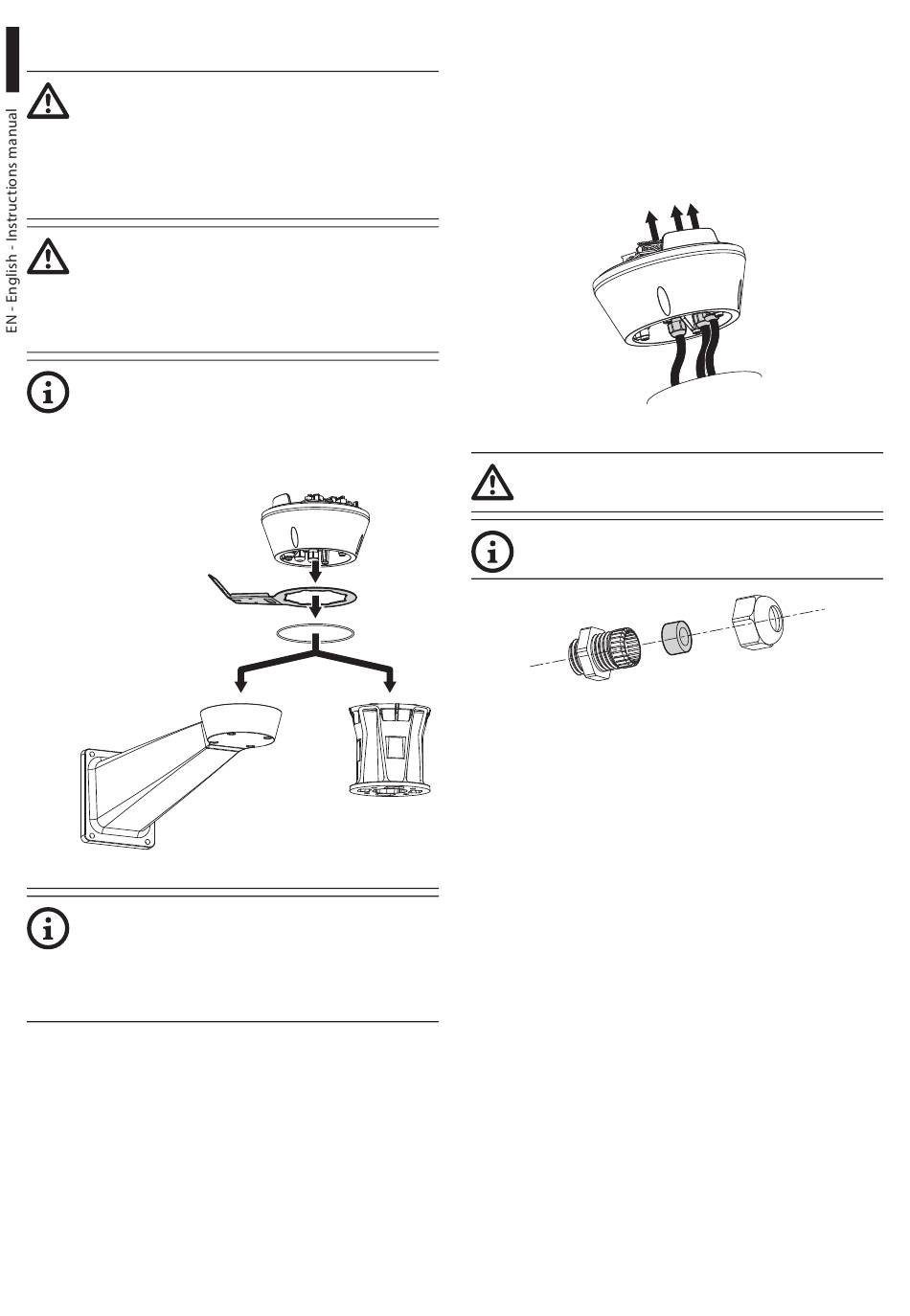 EN - English - Instructions manual