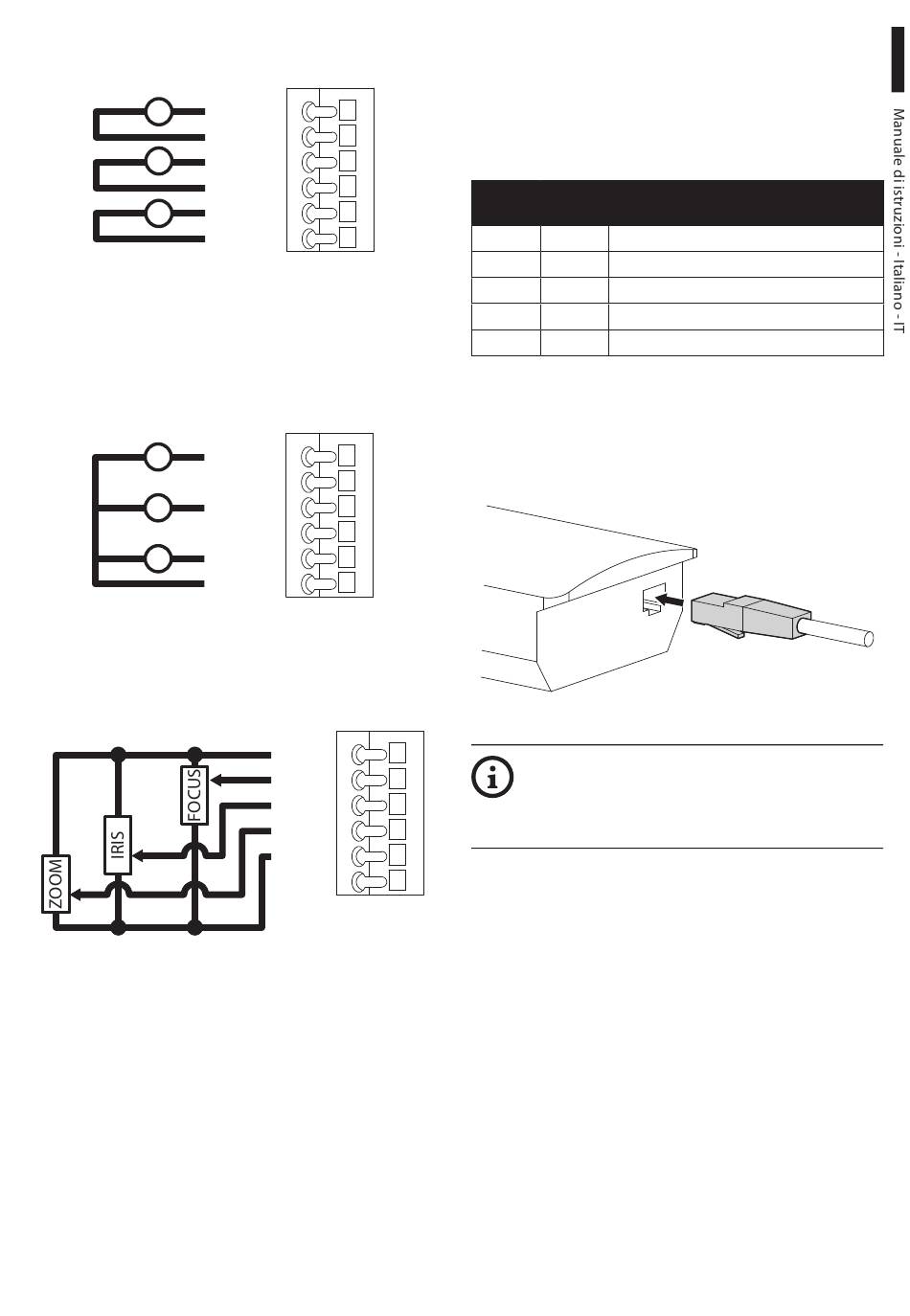 Manuale di istruzioni - Italiano - IT

FOCUS

IRIS

ZOOM