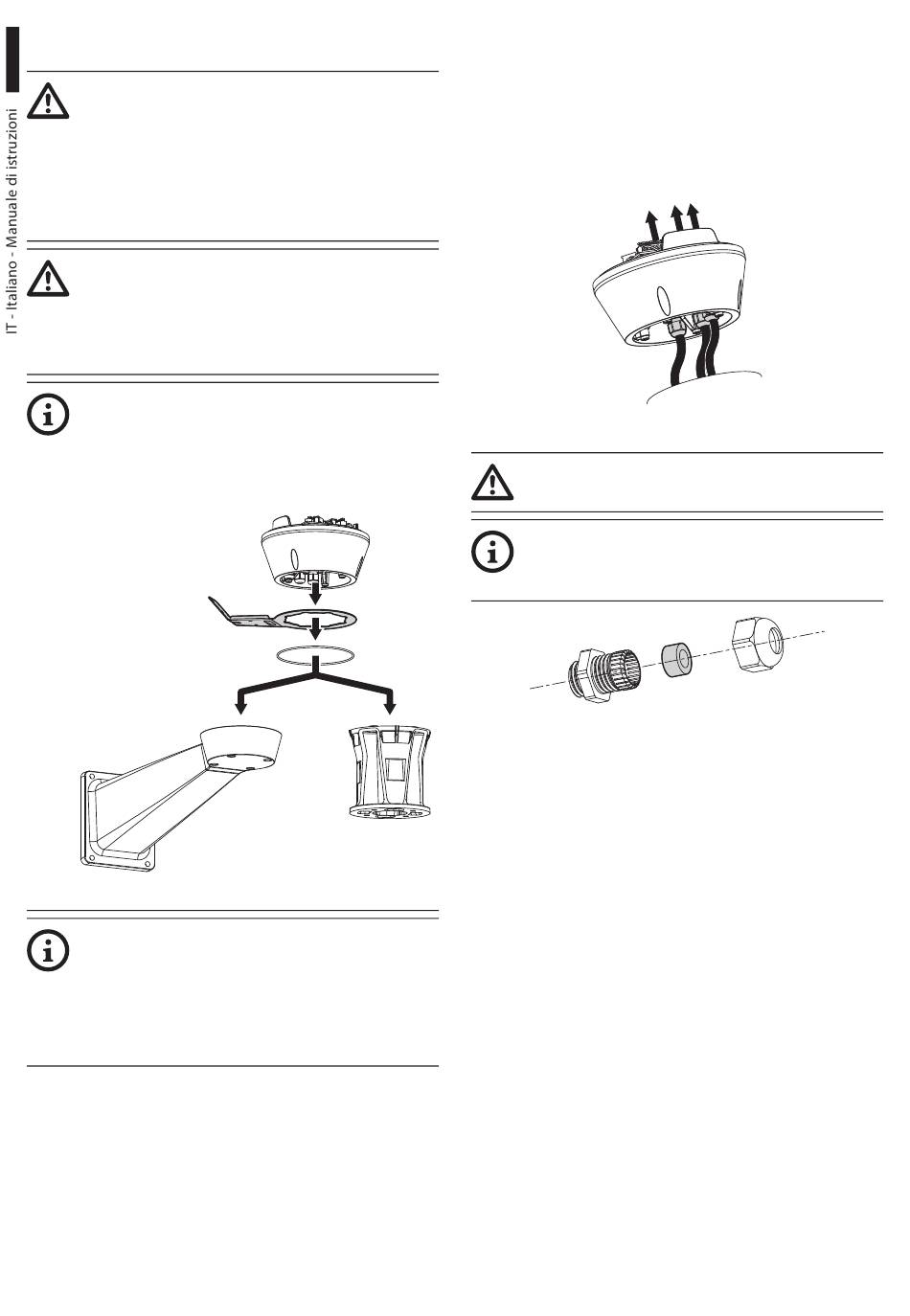 IT - Italiano - Manuale di istruzioni