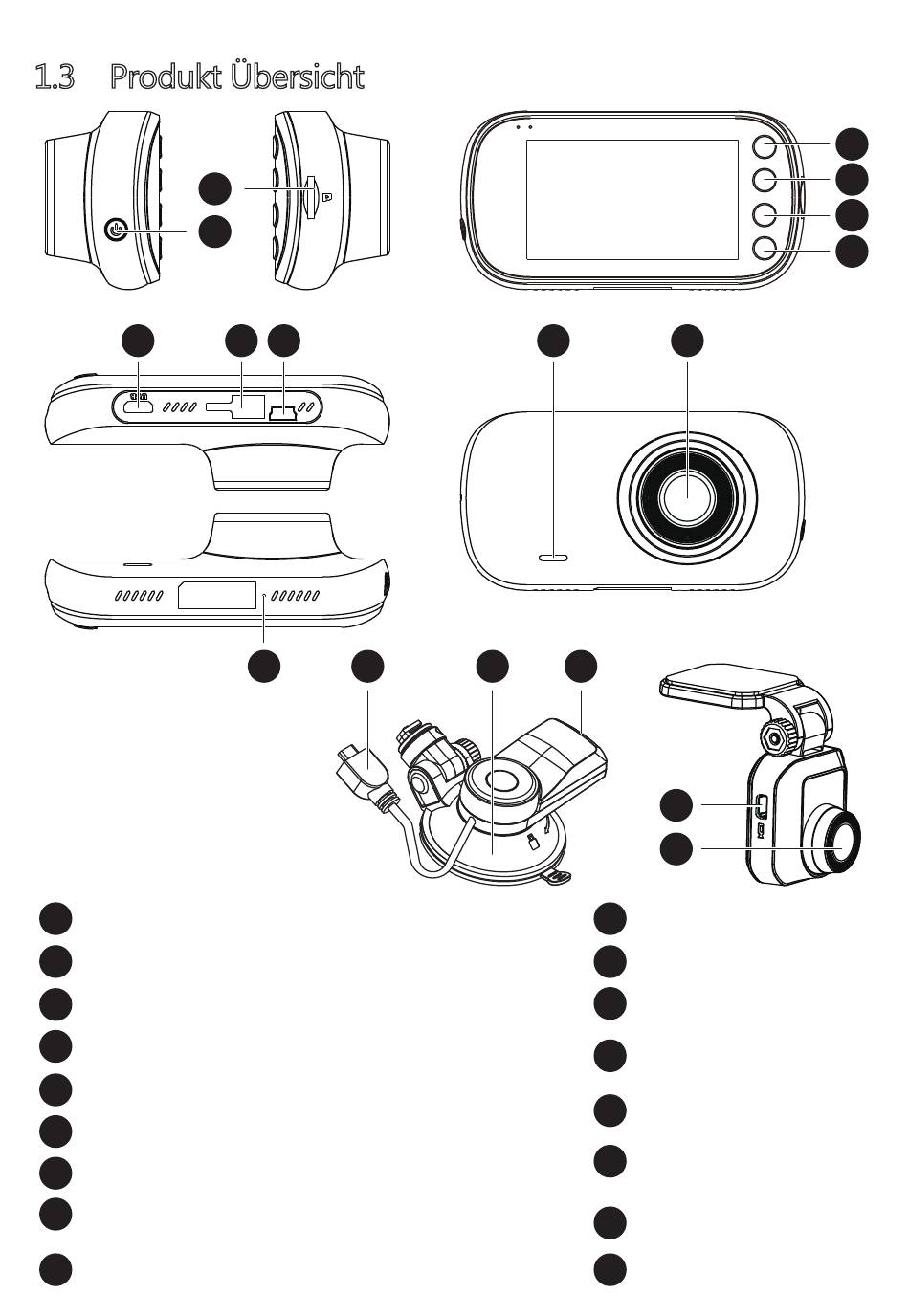 1.3 Produkt Übersicht